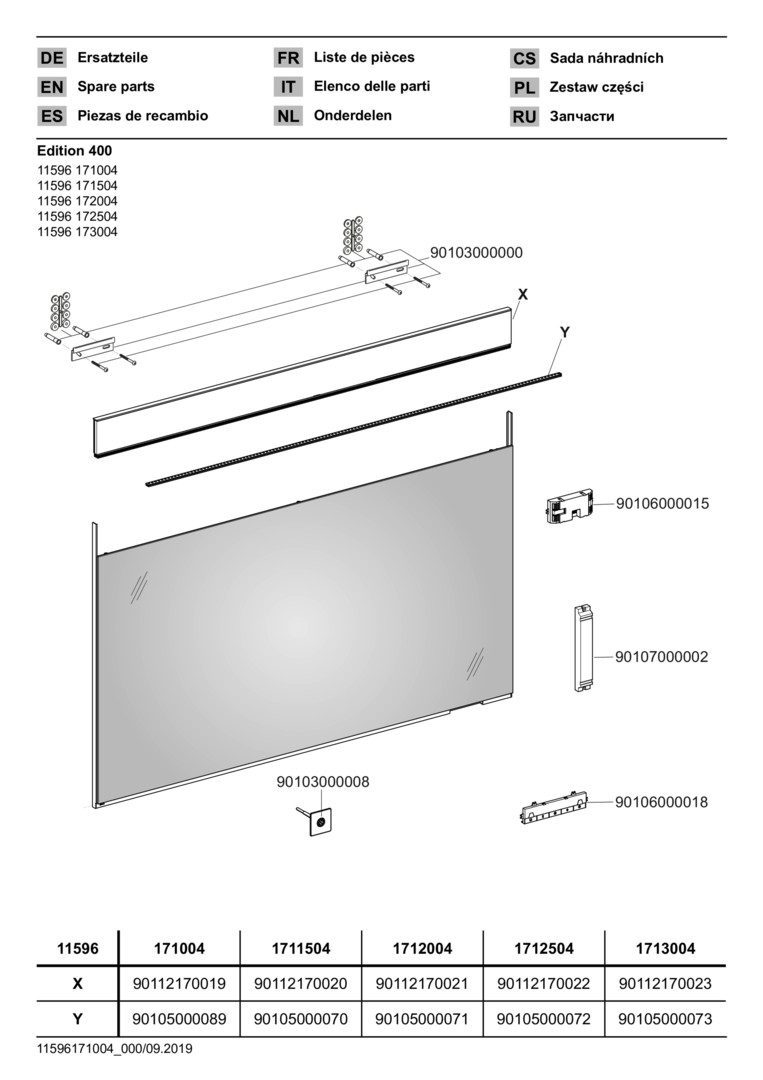 DE Ersatzteile
EN Spare parts
ES Piezas de recambio

FR Liste de pièces
IT Elenco delle parti
NL Onderdelen

CS Sada náhradních
PL Zestaw części
RU Запчасти

Edition 400
11596 171004
11596 171504
11596 172004
11596 172504
11596 173004

90103000000
X
Y
90106000015
90107000002
90103000008
90106000018

| 11596 | 171004 | 1711504 | 1712004 | 1712504 | 1713004 |
|---|---|---|---|---|---|
| X | 90112170019 | 90112170020 | 90112170021 | 90112170022 | 90112170023 |
| Y | 90105000089 | 90105000070 | 90105000071 | 90105000072 | 90105000073 |

11596171004_000/09.2019