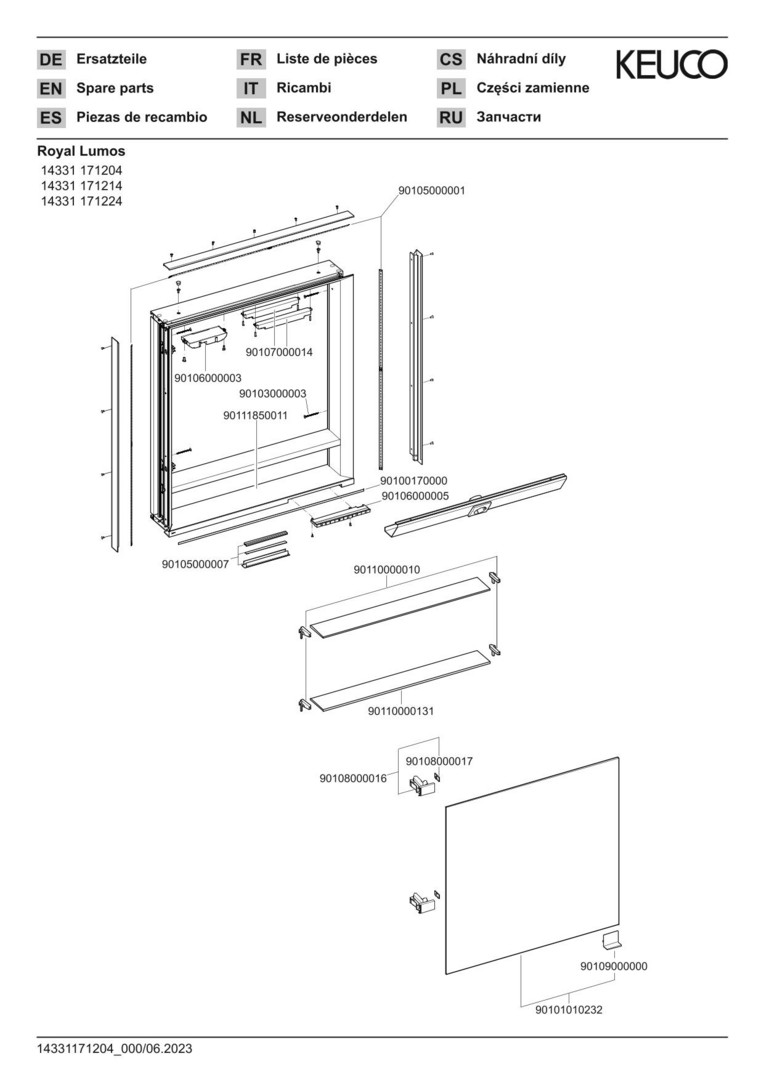 DE Ersatzteile
EN Spare parts
ES Piezas de recambio

FR Liste de pièces
IT Ricambi
NL Reserveonderdelen

CS Náhradní díly
PL Części zamienne
RU Запчасти

KEUCO

Royal Lumos
14331 171204
14331 171214
14331 171224

90105000001
90107000014
90106000003
90103000003
90111850011
90100170000
90106000005
90105000007
90110000010
90110000131
90108000017
90108000016
90109000000
90101010232

14331171204_000/06.2023