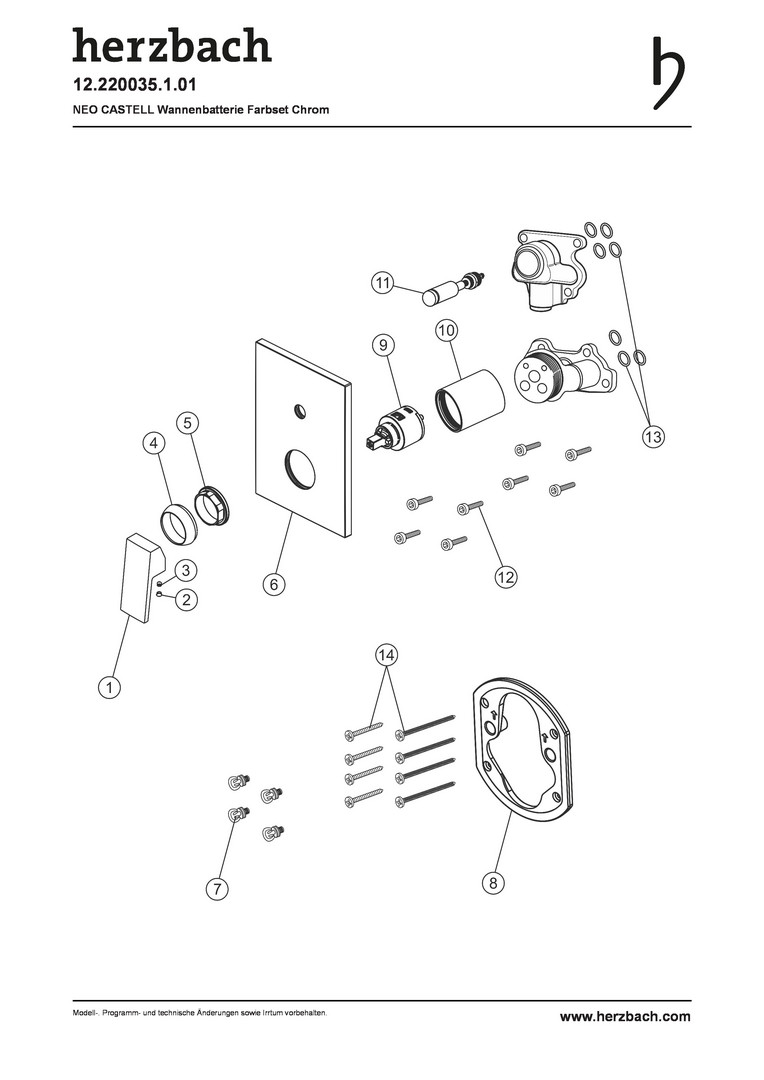 herzbach

12.220035.1.01

NEO CASTELL Wannenbatterie Farbset Chrom

11
10
9
5
4
13
3
2
6
12
1
14
7
8

Modell-, Programm- und technische Änderungen sowie Irrtum vorbehalten.

www.herzbach.com