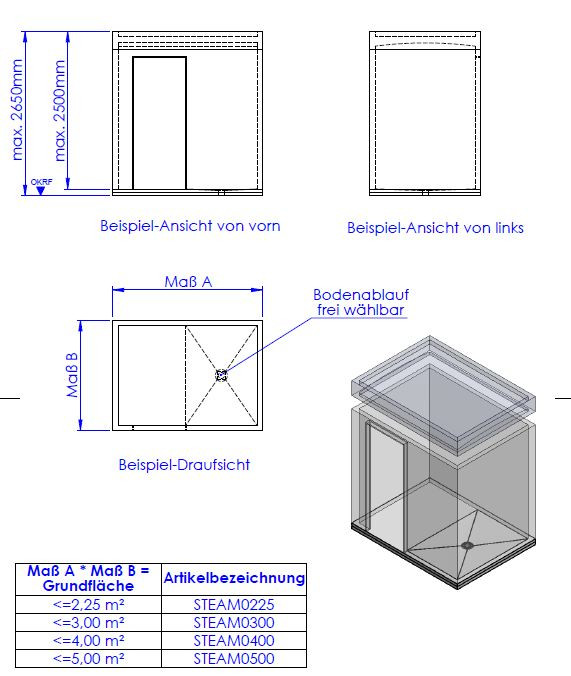 max. 2650mm

max. 2500mm

OKRF

Beispiel-Ansicht von vorn

Beispiel-Ansicht von links

Maß A

Maß B

Bodenablauf frei wählbar

Beispiel-Draufsicht

| Maß A * Maß B = Grundfläche | Artikelbezeichnung |
|---|---|
| <=2,25 m² | STEAM0225 |
| <=3,00 m² | STEAM0300 |
| <=4,00 m² | STEAM0400 |
| <=5,00 m² | STEAM0500 |