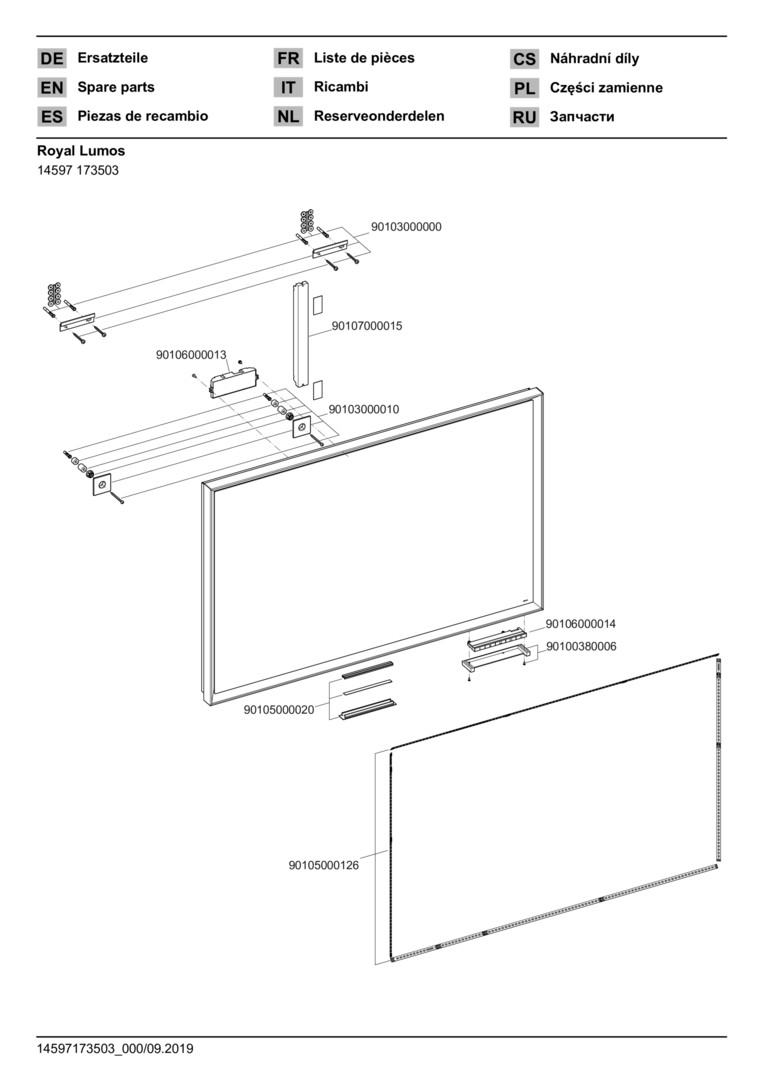 DE Ersatzteile
EN Spare parts
ES Piezas de recambio

FR Liste de pièces
IT Ricambi
NL Reserveonderdelen

CS Náhradní díly
PL Części zamienne
RU Запчасти

Royal Lumos
14597 173503

90103000000
90107000015
90106000013
90103000010
90106000014
90100380006
90105000020
90105000126

14597173503_000/09.2019