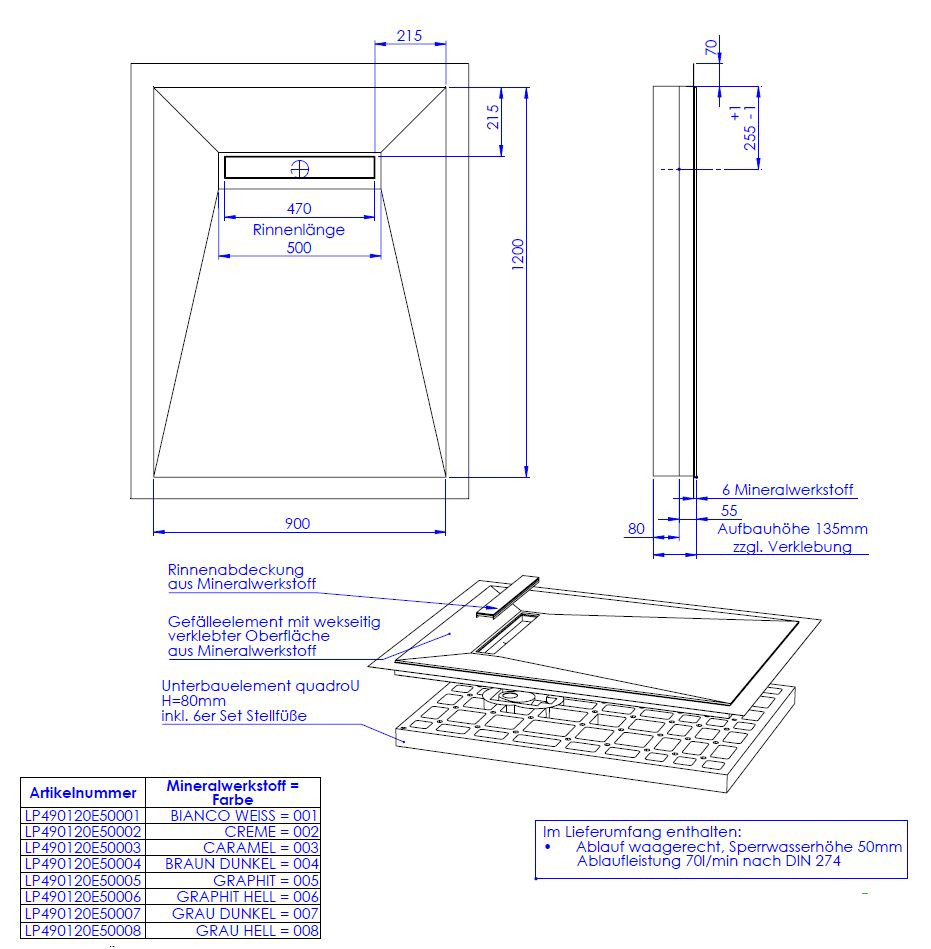 215

215

470

Rinnenlänge

500

1200

900

70

+1
255 -1

6 Mineralwerkstoff

55

80

Aufbauhöhe 135mm

zzgl. Verklebung

Rinnenabdeckung
aus Mineralwerkstoff

Gefälleelement mit wekseitig
verklebter Oberfläche
aus Mineralwerkstoff

Unterbauelement quadroU
H=80mm
inkl. 6er Set Stellfüße

| Artikelnummer | Mineralwerkstoff = Farbe |
|---|---|
| LP490120E50001 | BIANCO WEISS = 001 |
| LP490120E50002 | CREME = 002 |
| LP490120E50003 | CARAMEL = 003 |
| LP490120E50004 | BRAUN DUNKEL = 004 |
| LP490120E50005 | GRAPHIT = 005 |
| LP490120E50006 | GRAPHIT HELL = 006 |
| LP490120E50007 | GRAU DUNKEL = 007 |
| LP490120E50008 | GRAU HELL = 008 |

Im Lieferumfang enthalten:
• Ablauf waagerecht, Sperrwasserhöhe 50mm
Ablaufleistung 70l/min nach DIN 274