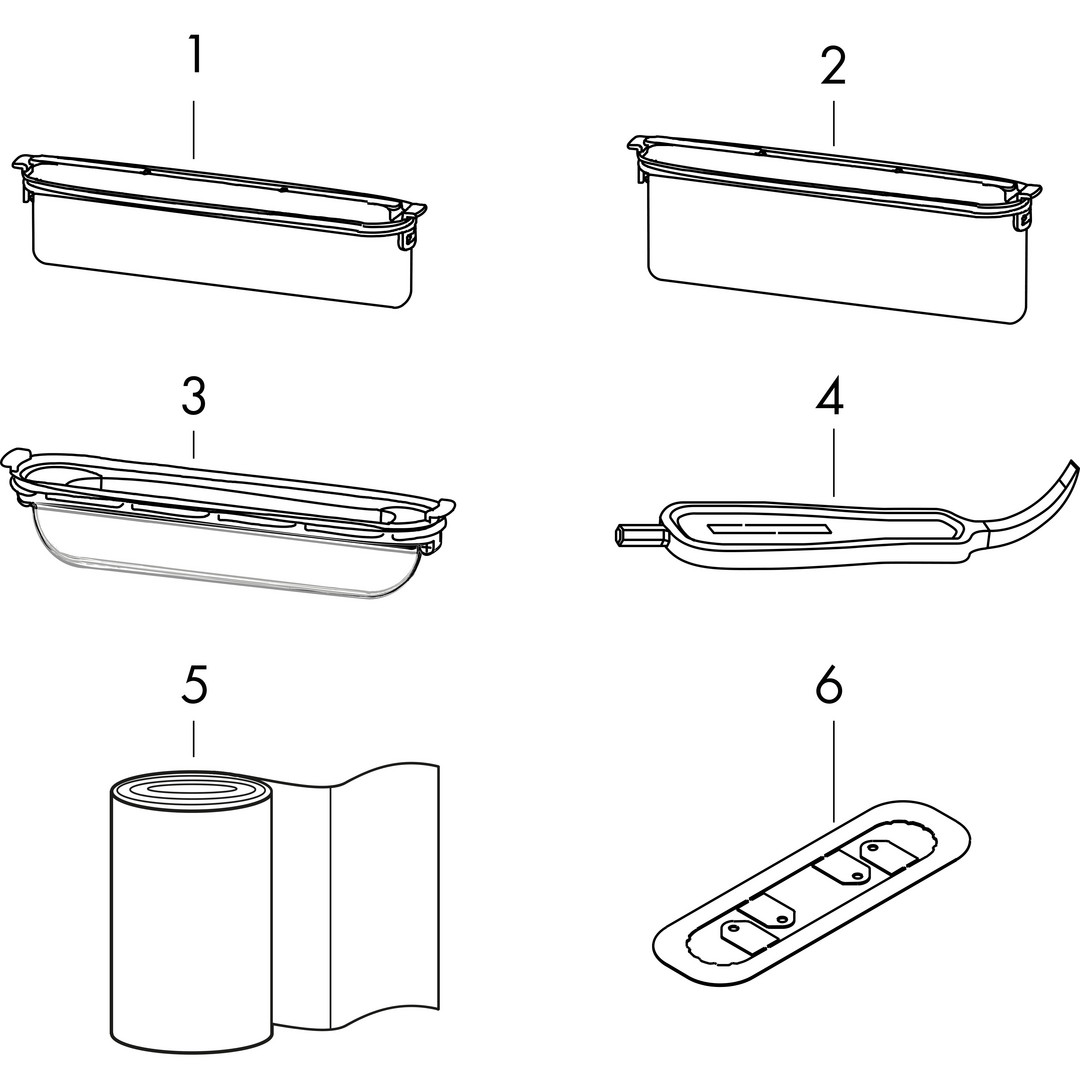 1

2

3

4

5

6