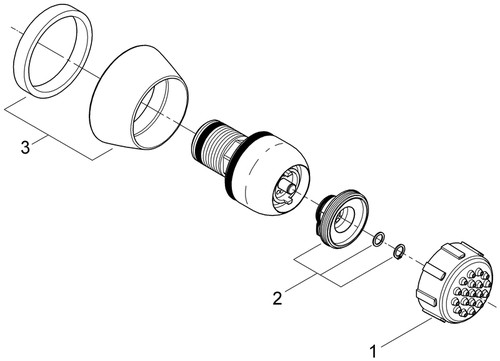 3

2

1