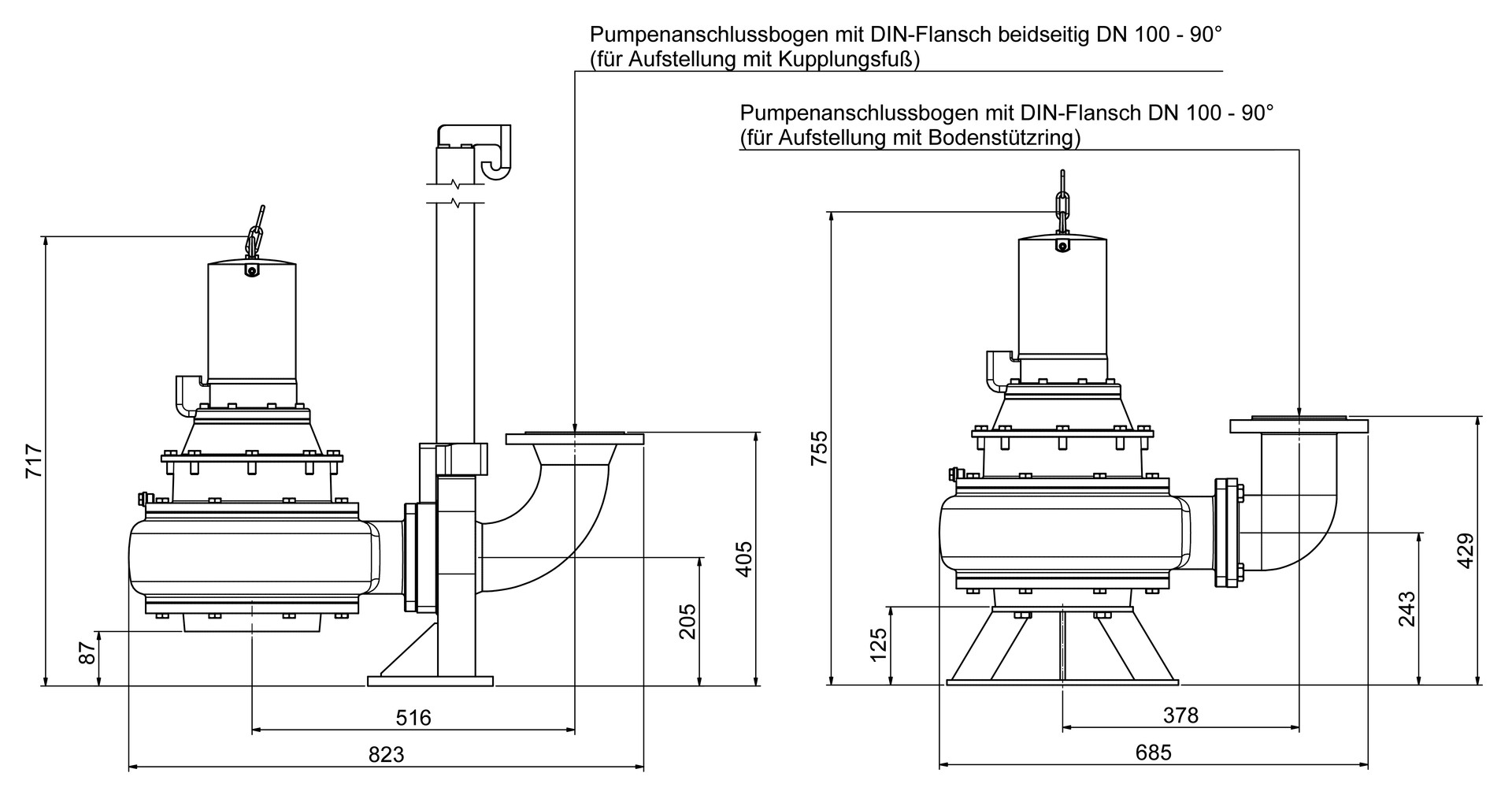 Pumpenanschlussbogen mit DIN-Flansch beidseitig DN 100 - 90°
(für Aufstellung mit Kupplungsfuß)

Pumpenanschlussbogen mit DIN-Flansch DN 100 - 90°
(für Aufstellung mit Bodenstützring)

717

87

205

405

516

823

755

125

243

429

378

685