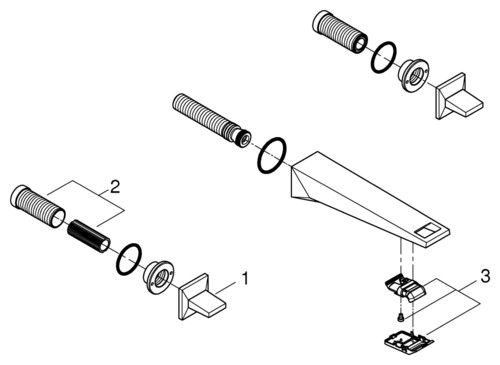 2

1

3