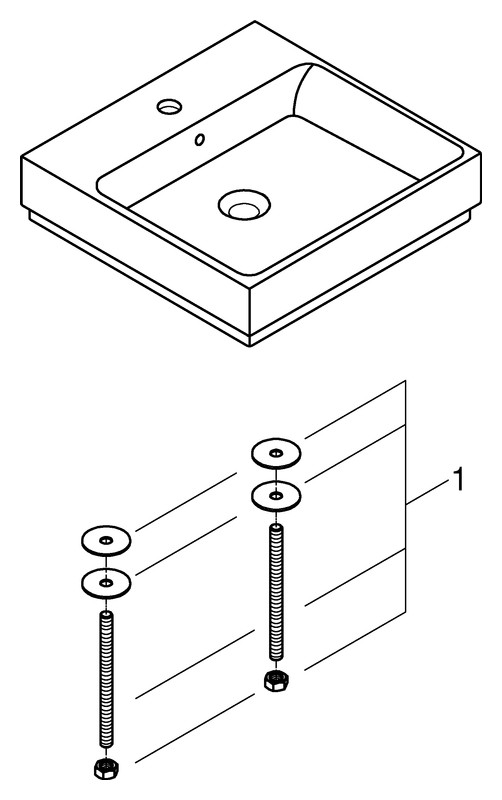 1