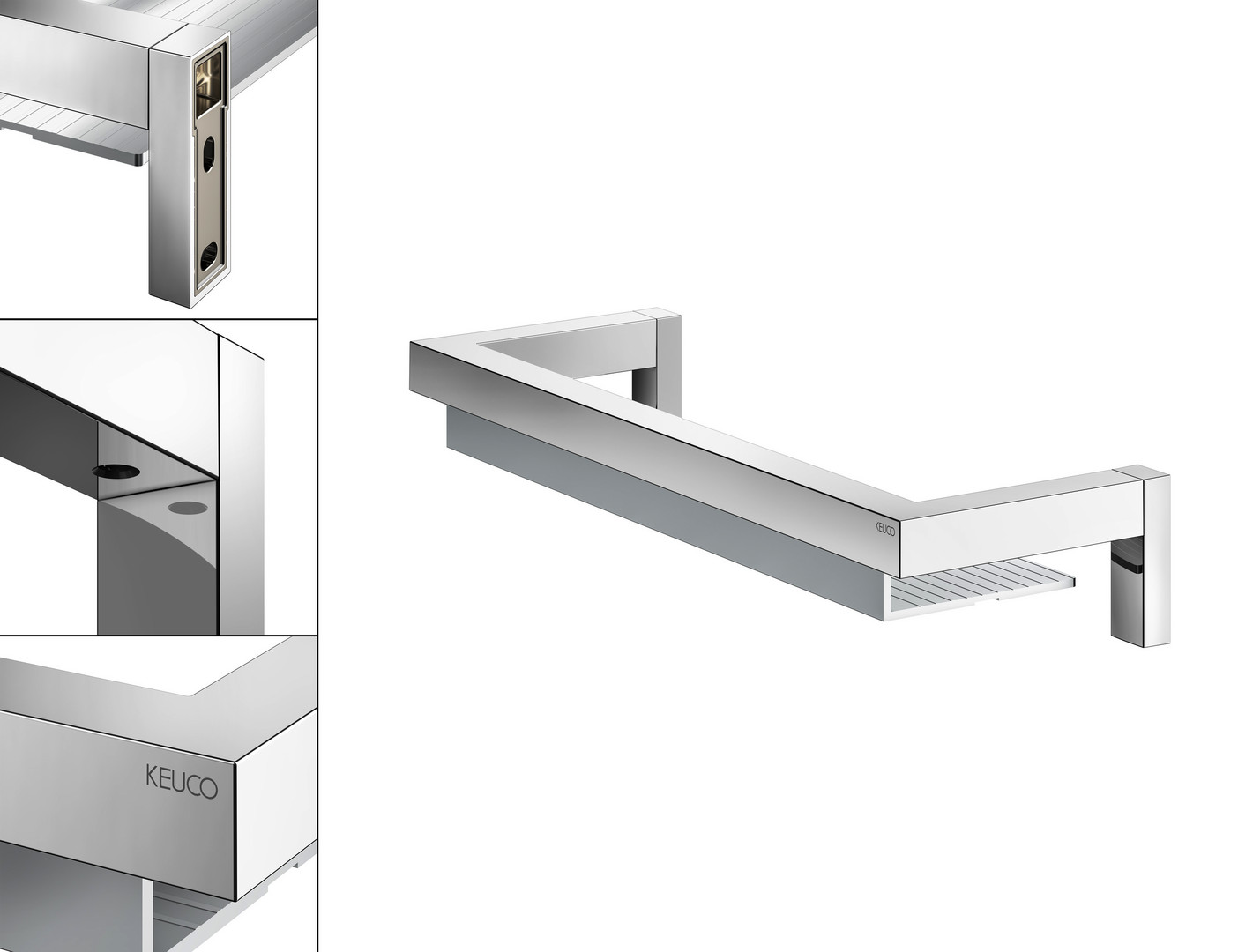 KEUCO

KEUCO