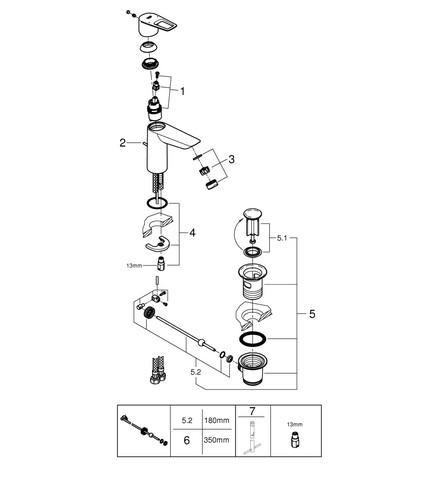 1
2
3
4
13mm
5.1
5
5.2

| | 5.2 | 180mm | 7 | 13mm |
|---|---|---|---|---|
| | 6 | 350mm | | |