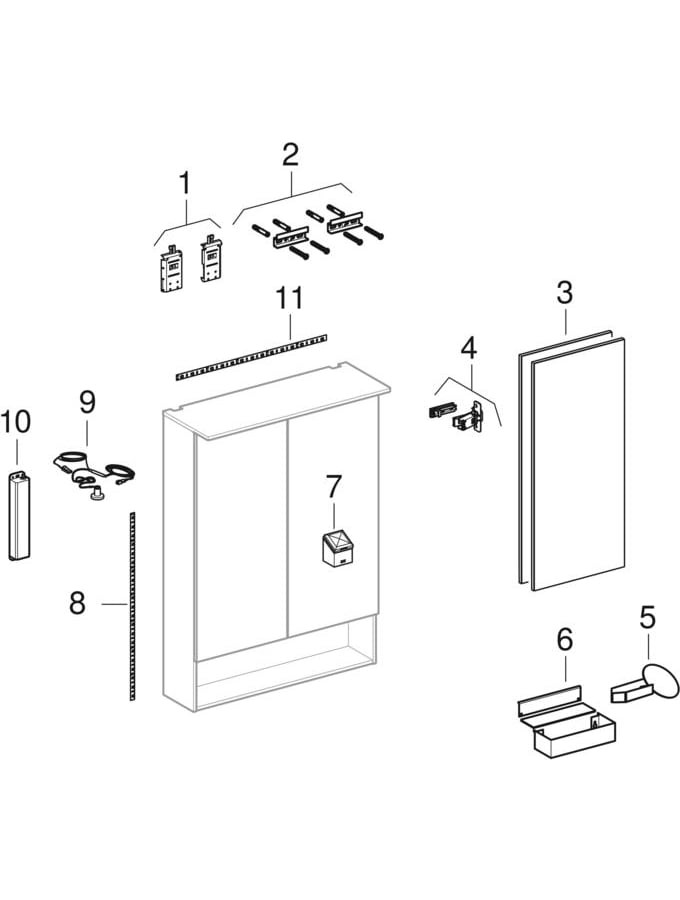 1
2
11
3
4
10
9
7
8
6
5