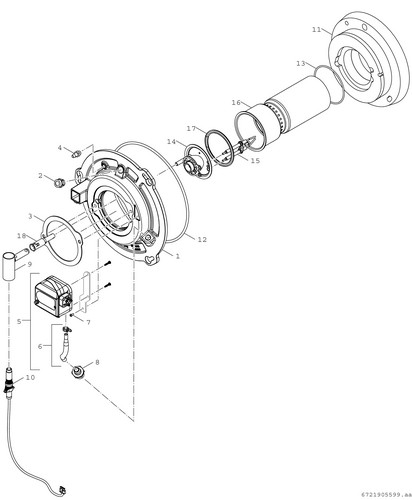 11
13
16
17
14
15
4
2
3
18
12
1
9
5
7
6
8
10
6721905599.aa