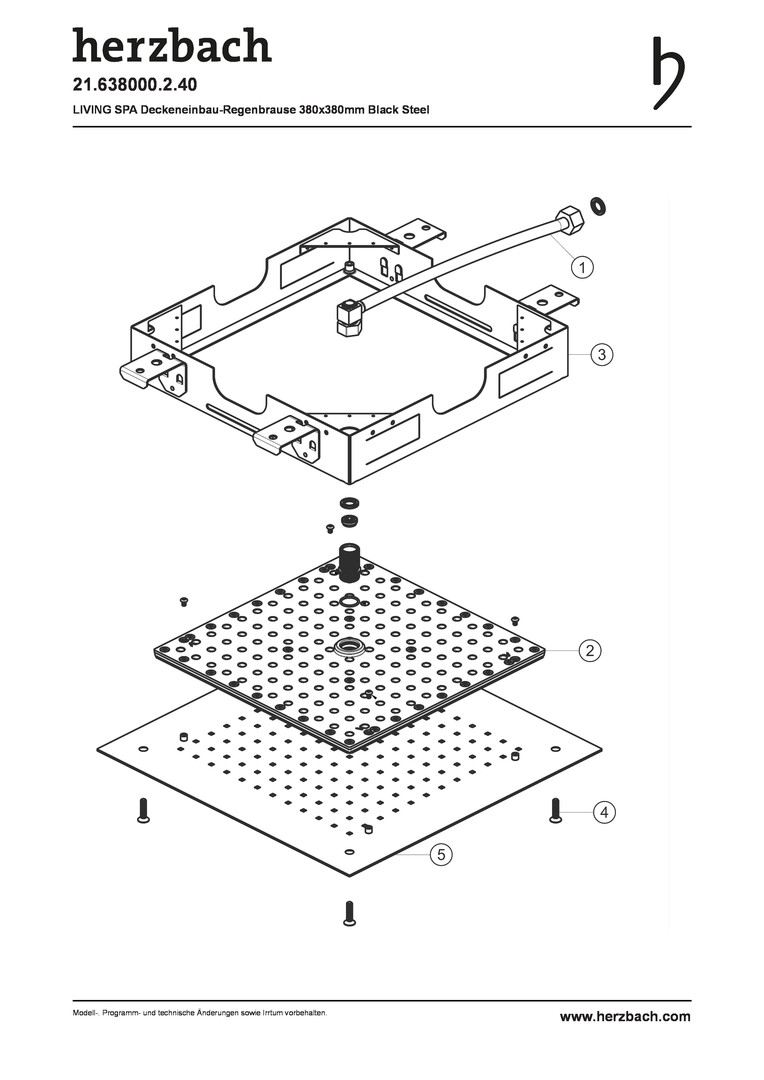 herzbach

21.638000.2.40

LIVING SPA Deckeneinbau-Regenbrause 380x380mm Black Steel

1

3

2

4

5

Modell-, Programm- und technische Änderungen sowie Irrtum vorbehalten.

www.herzbach.com