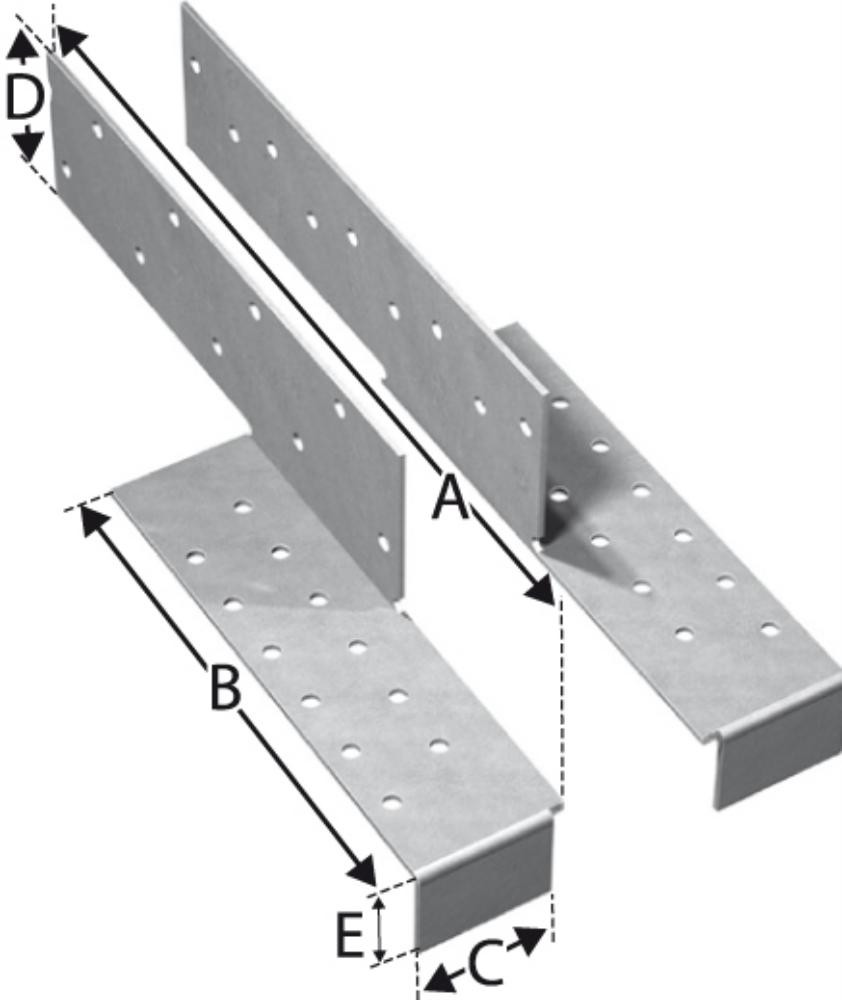 D
A
B
E
C