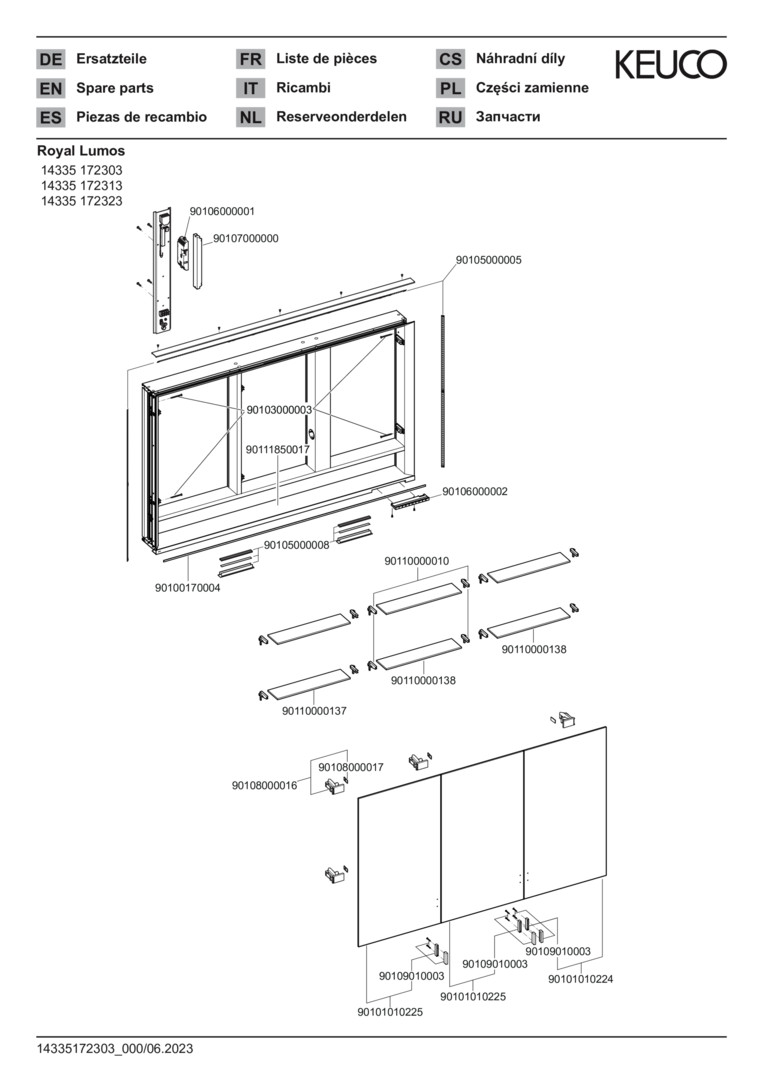 DE Ersatzteile
EN Spare parts
ES Piezas de recambio
FR Liste de pièces
IT Ricambi
NL Reserveonderdelen
CS Náhradní díly
PL Części zamienne
RU Запчасти

KEUCO

Royal Lumos
14335 172303
14335 172313
14335 172323

90106000001
90107000000
90105000005
90103000003
90111850017
90106000002
90105000008
90100170004
90110000010
90110000138
90110000138
90110000137
90108000017
90108000016
90109010003
90109010003
90109010003
90101010224
90101010225
90101010225

14335172303_000/06.2023