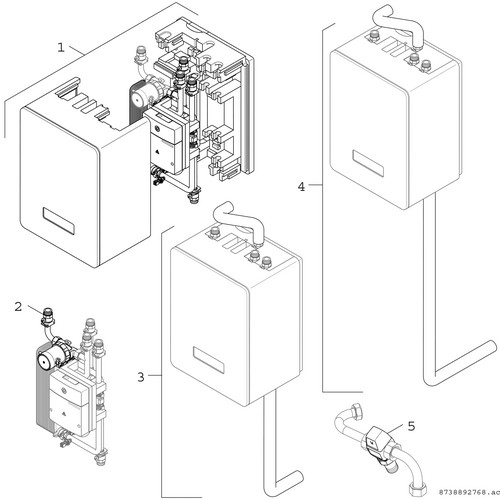 1

2

3

4

5

8738892768.ac