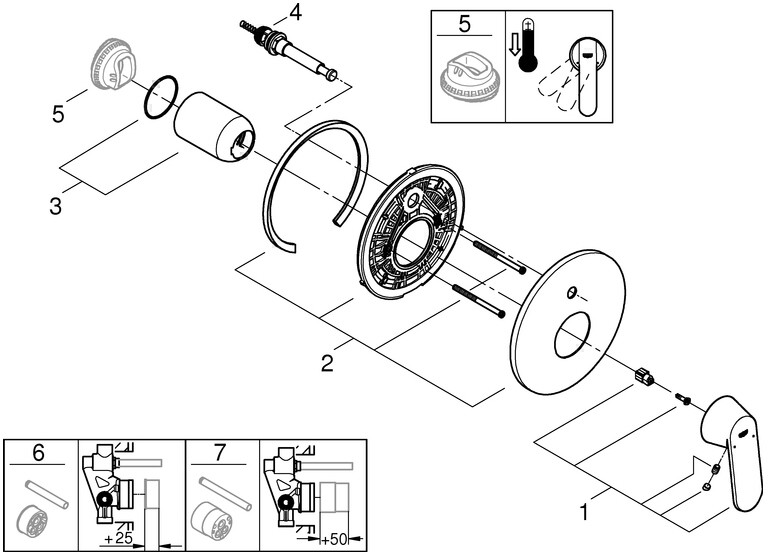 4
5
5
3
2
1
6
+25
7
+50