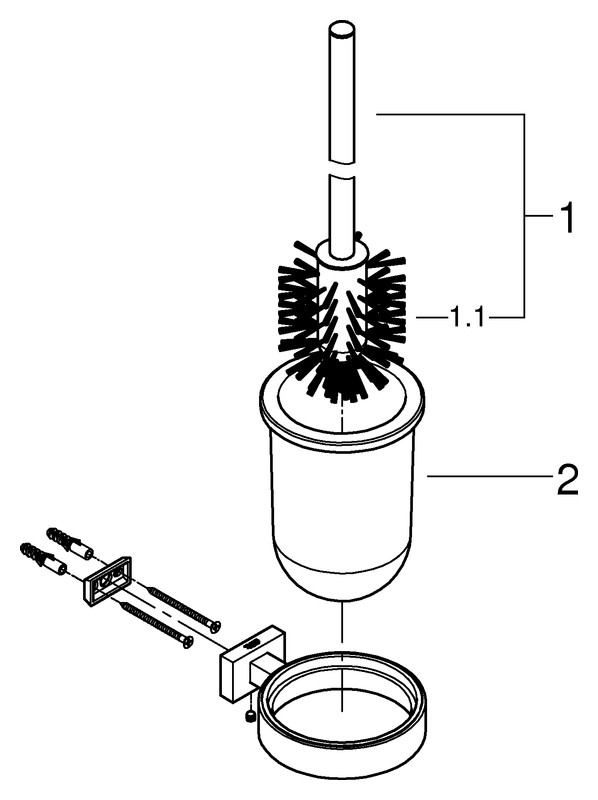 1

1.1

2