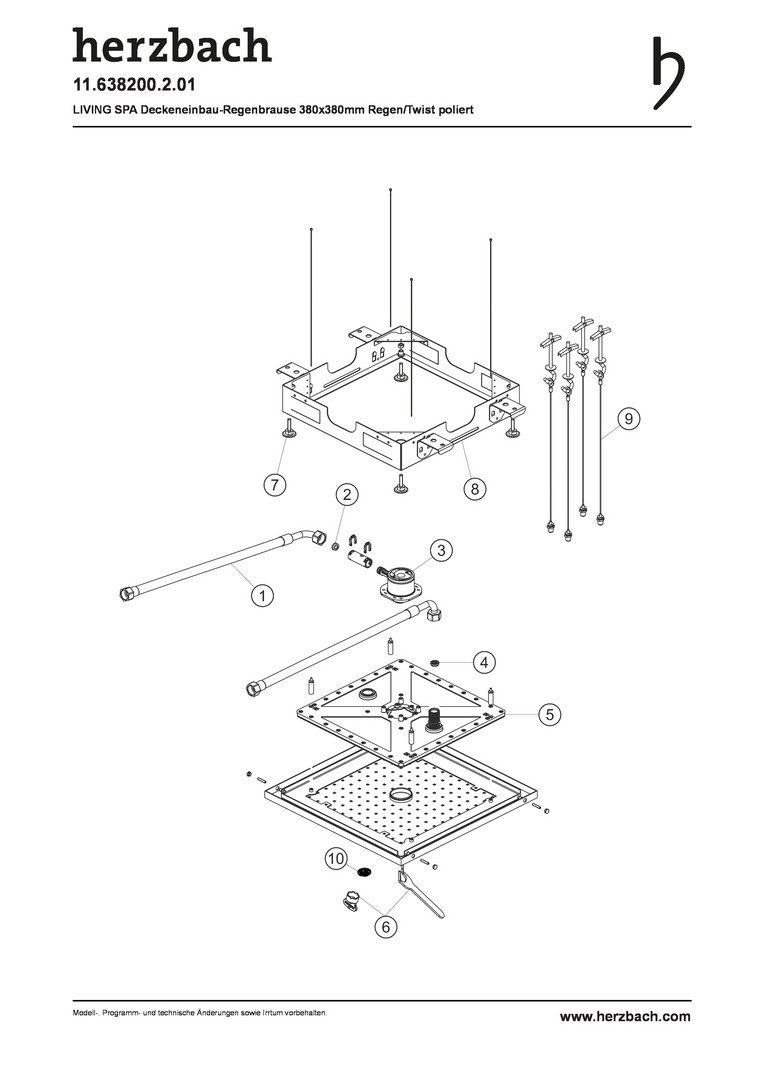 herzbach

11.638200.2.01

LIVING SPA Deckeneinbau-Regenbrause 380x380mm Regen/Twist poliert

9

7

2

8

3

1

4

5

10

6

Modell-, Programm- und technische Änderungen sowie Irrtum vorbehalten.

www.herzbach.com