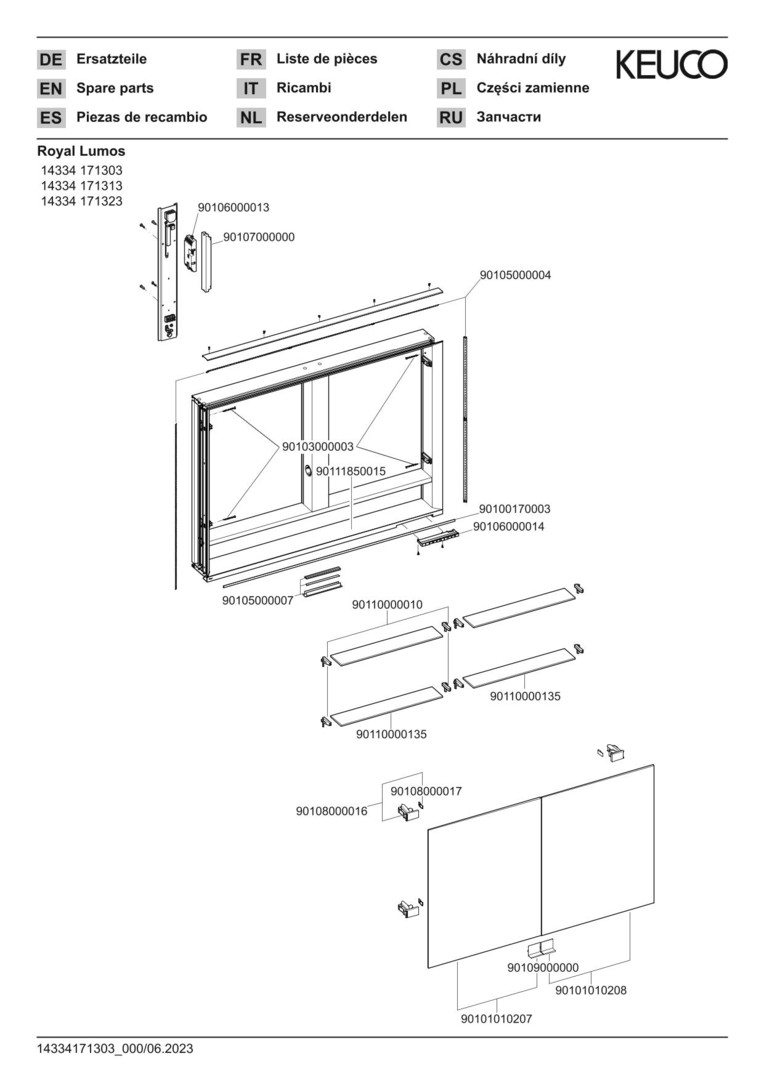 DE Ersatzteile
EN Spare parts
ES Piezas de recambio
FR Liste de pièces
IT Ricambi
NL Reserveonderdelen
CS Náhradní díly
PL Części zamienne
RU Запчасти

KEUCO

Royal Lumos
14334 171303
14334 171313
14334 171323

90106000013
90107000000
90105000004
90103000003
90111850015
90100170003
90106000014
90105000007
90110000010
90110000135
90110000135
90108000017
90108000016
90109000000
90101010208
90101010207

14334171303_000/06.2023