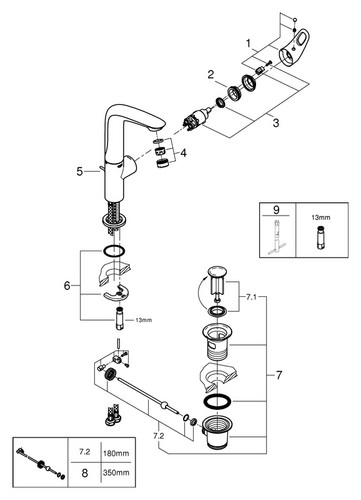 1

2

3

4

5

9

13mm

6

13mm

7.1

7

7.2

| 7.2 | 180mm |
|---|---|
| 8 | 350mm |