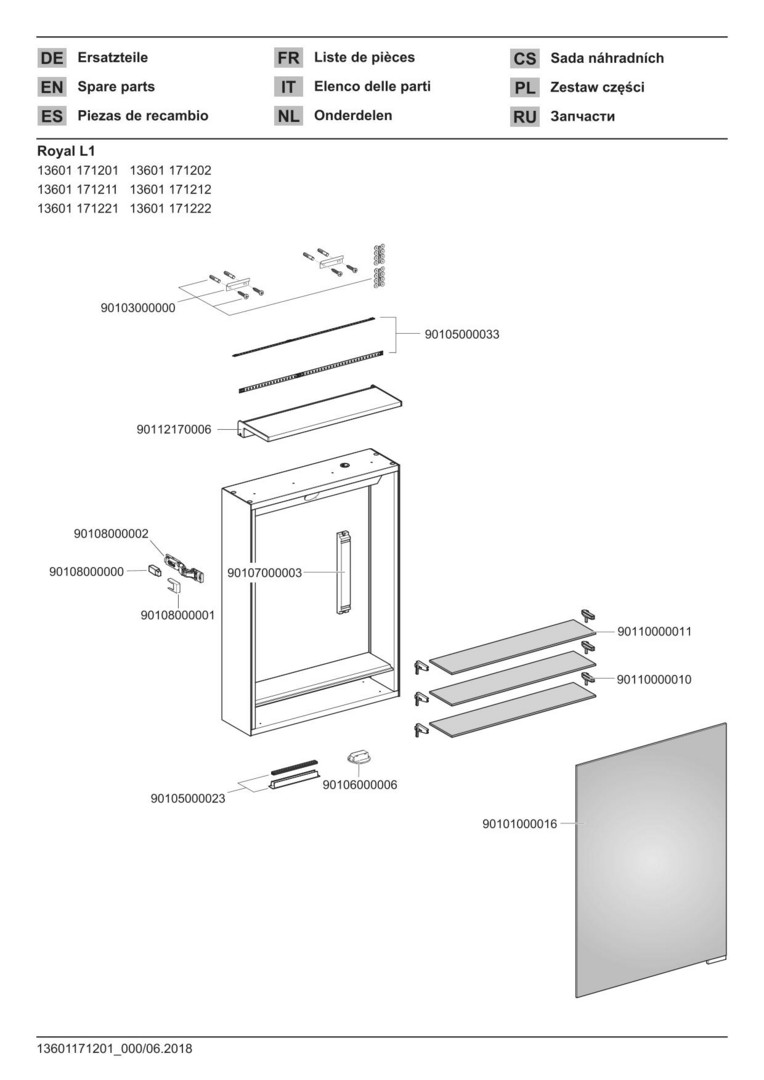 DE Ersatzteile
EN Spare parts
ES Piezas de recambio

FR Liste de pièces
IT Elenco delle parti
NL Onderdelen

CS Sada náhradních
PL Zestaw części
RU Запчасти

Royal L1
13601 171201 13601 171202
13601 171211 13601 171212
13601 171221 13601 171222

90103000000
90105000033
90112170006
90108000002
90108000000
90108000001
90107000003
90110000011
90110000010
90105000023
90106000006
90101000016

13601171201_000/06.2018