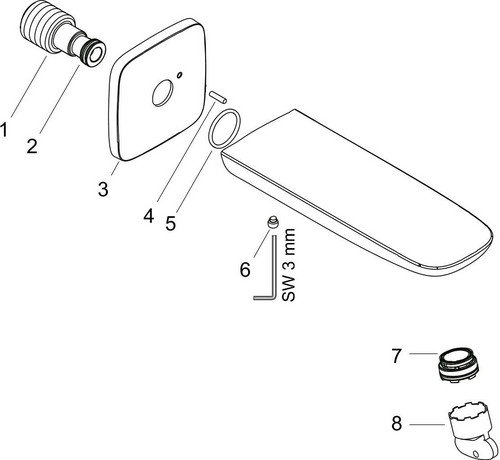 1
2
3
4
5
6
SW 3 mm
7
8