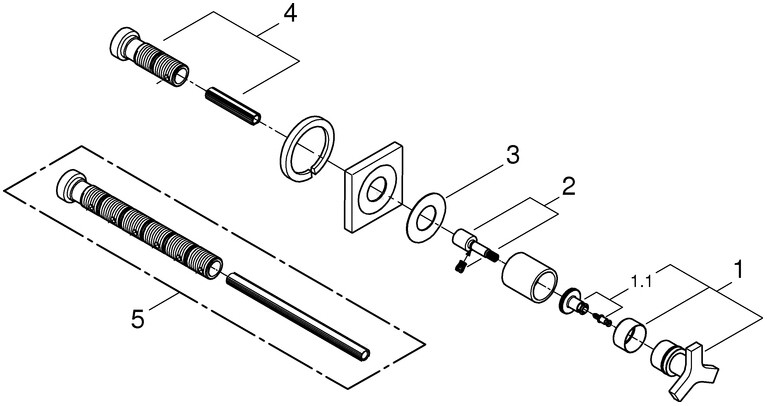 4
3
2
1.1
1
5