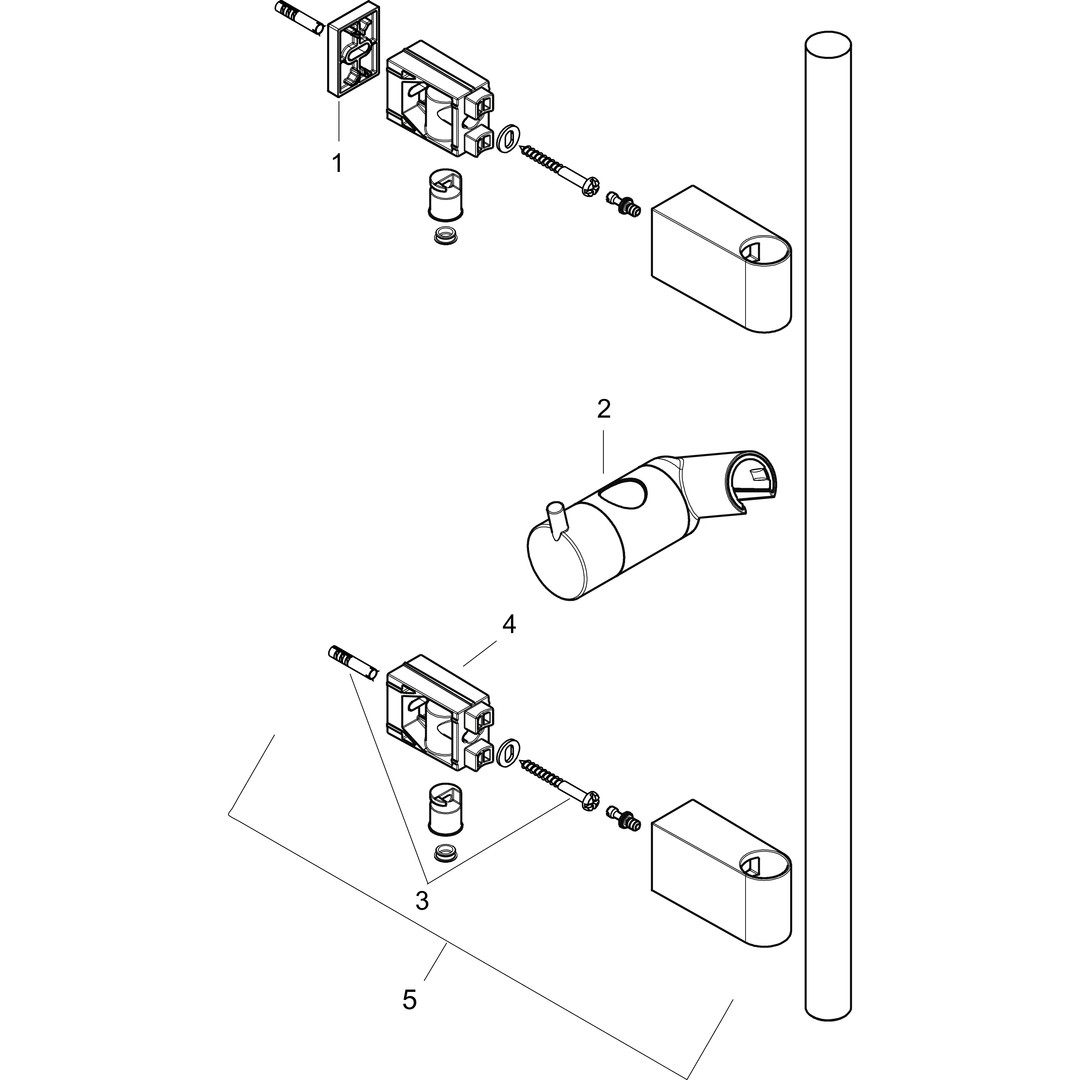 1

2

4

3

5