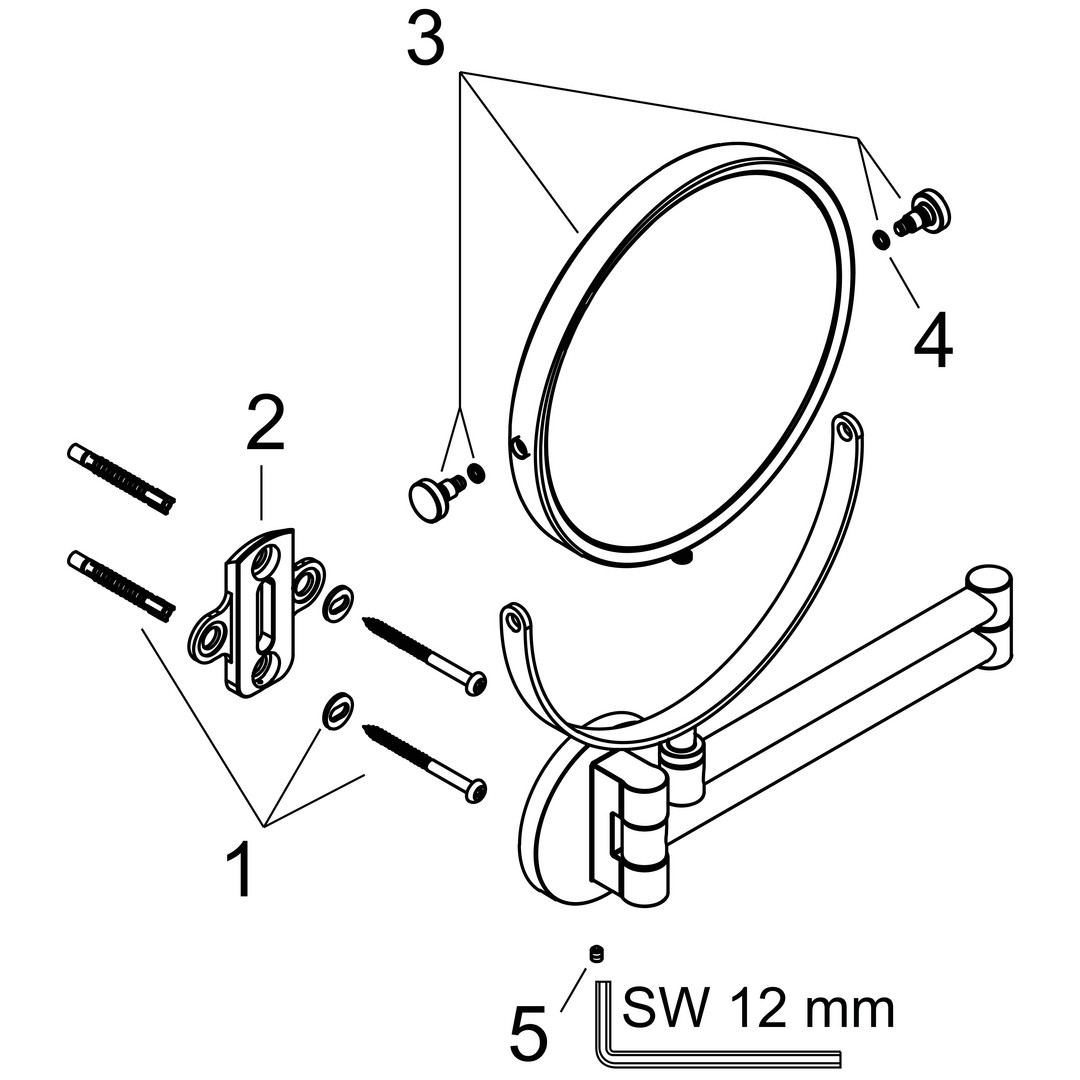 3
4
2
1
5
SW 12 mm