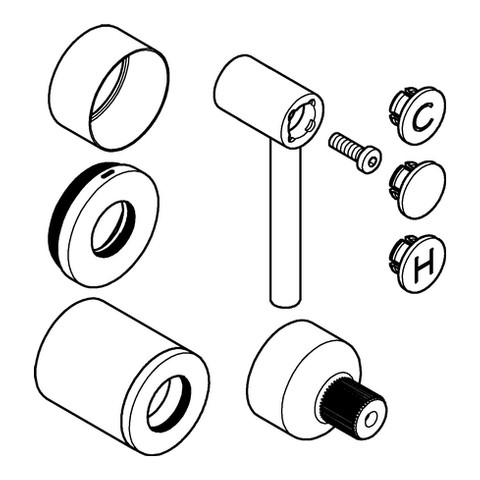 C

H