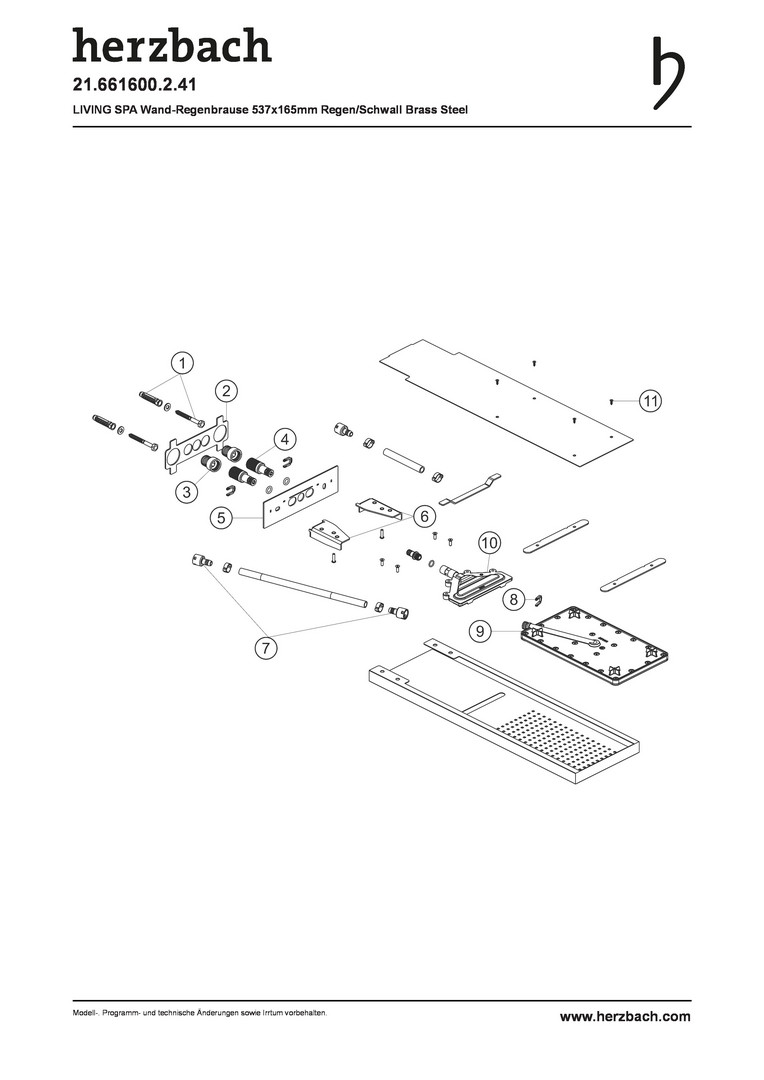 herzbach

21.661600.2.41

LIVING SPA Wand-Regenbrause 537x165mm Regen/Schwall Brass Steel

1
2
11
4
3
5
6
10
8
9
7

Modell-, Programm- und technische Änderungen sowie Irrtum vorbehalten.

www.herzbach.com