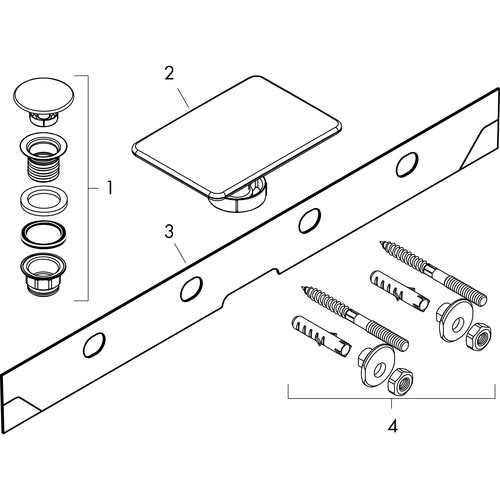 2
1
3
4