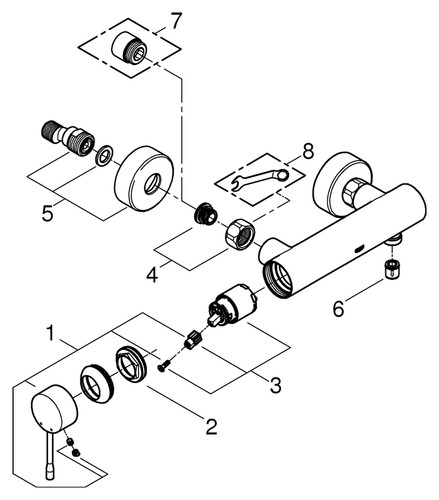 7
8
5
4
6
1
3
2