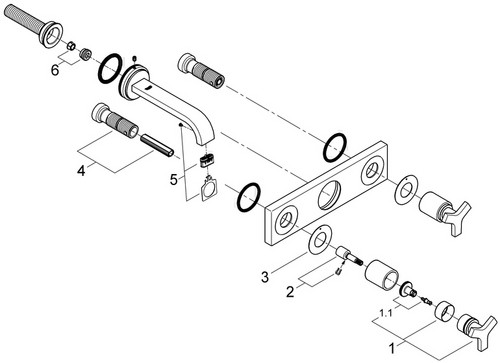 6

4

5

3

2

1.1

1