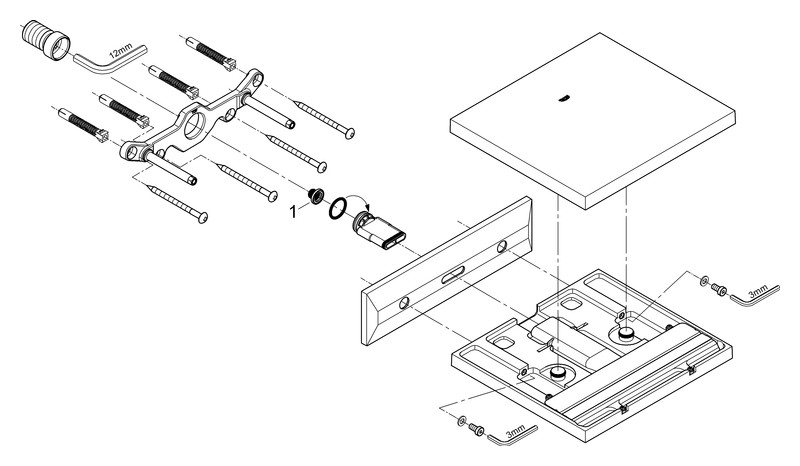 12mm
1
3mm
3mm