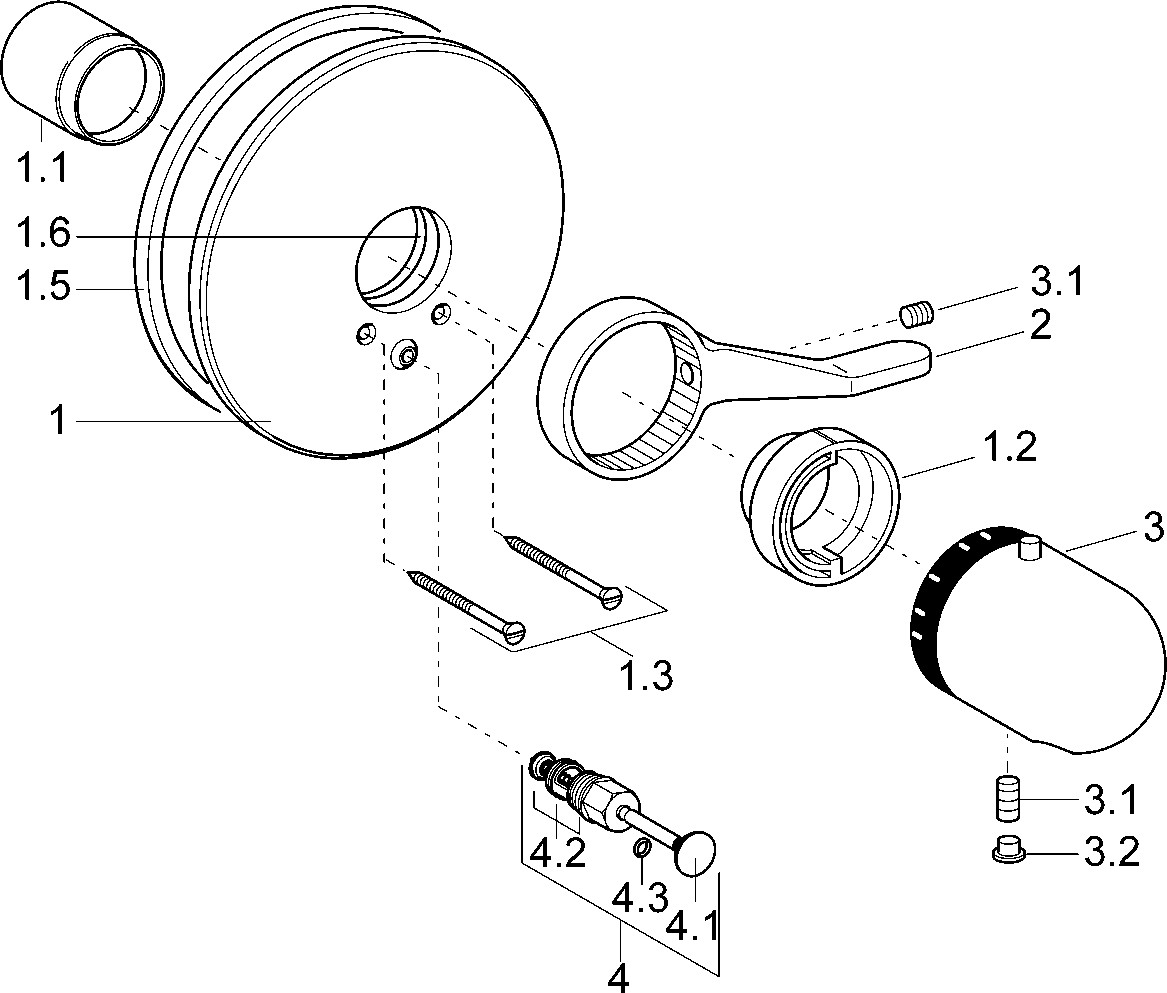 1.1
1.6
1.5
1
3.1
2
1.2
3
1.3
3.1
3.2
4.2
4.3
4.1
4