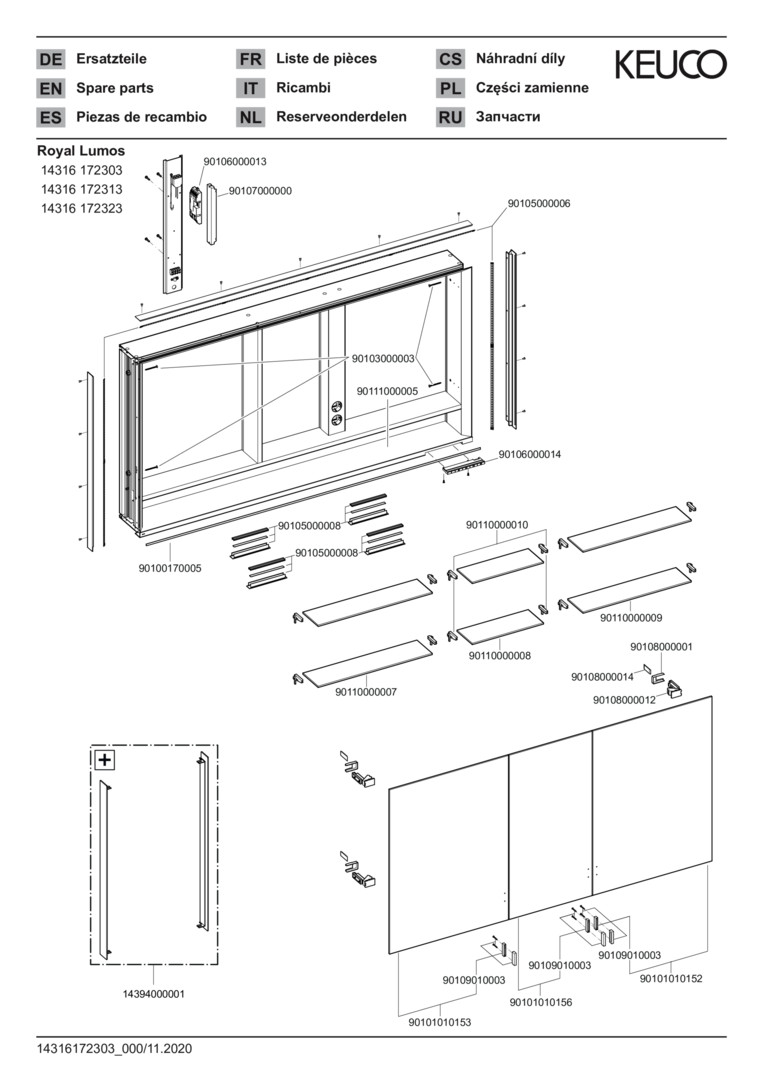 DE Ersatzteile
EN Spare parts
ES Piezas de recambio
FR Liste de pièces
IT Ricambi
NL Reserveonderdelen
CS Náhradní díly
PL Części zamienne
RU Запчасти

KEUCO

Royal Lumos
14316 172303
14316 172313
14316 172323

90106000013
90107000000
90105000006
90103000003
90111000005
90106000014
90105000008
90105000008
90100170005
90110000010
90110000009
90110000008
90110000007
90108000001
90108000014
90108000012

+

14394000001

90109010003
90109010003
90109010003
90101010152
90101010156
90101010153

14316172303_000/11.2020