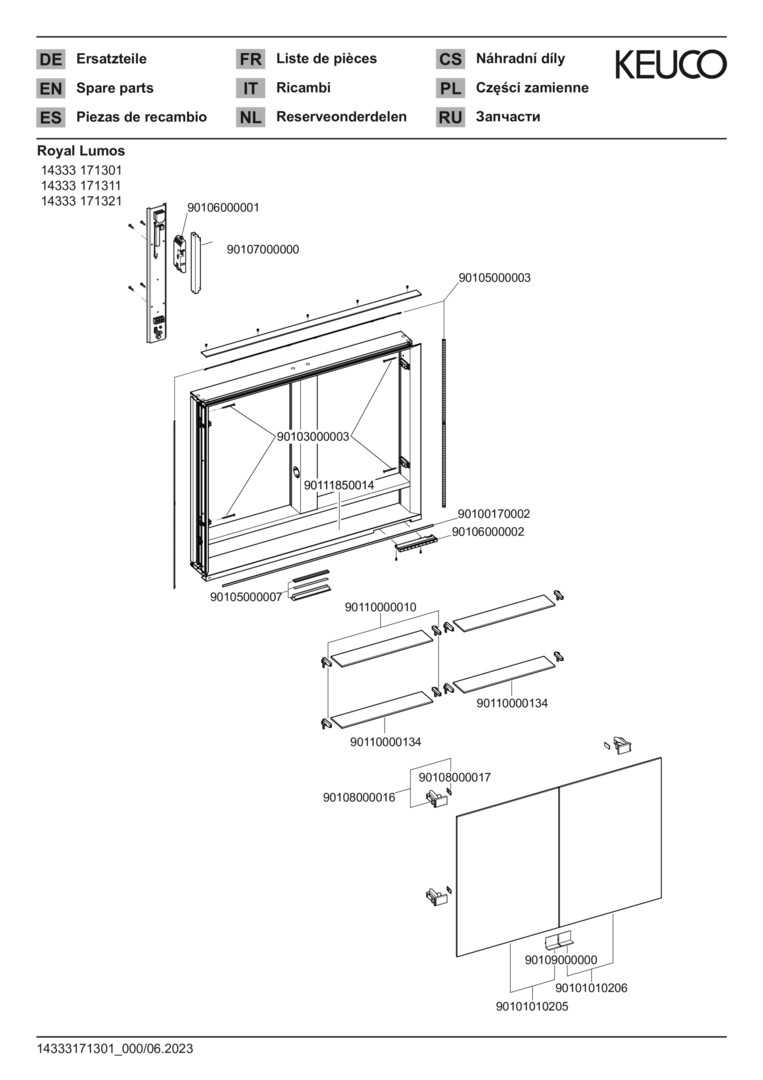 DE Ersatzteile
EN Spare parts
ES Piezas de recambio
FR Liste de pièces
IT Ricambi
NL Reserveonderdelen
CS Náhradní díly
PL Części zamienne
RU Запчасти

KEUCO

Royal Lumos
14333 171301
14333 171311
14333 171321

90106000001
90107000000
90105000003
90103000003
90111850014
90100170002
90106000002
90105000007
90110000010
90110000134
90110000134
90108000017
90108000016
90109000000
90101010206
90101010205

14333171301_000/06.2023