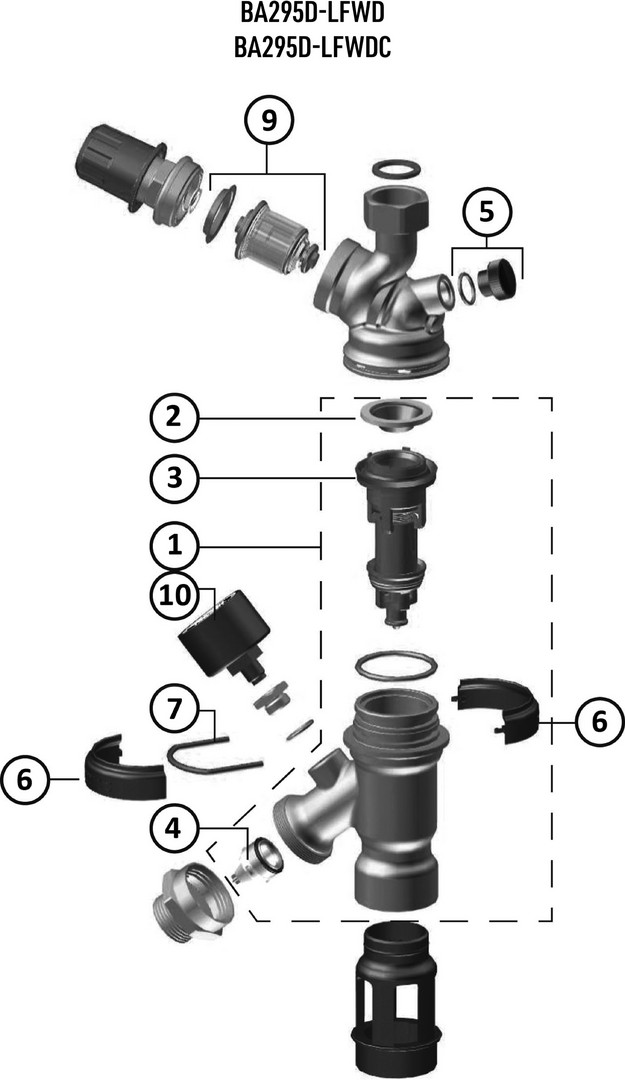 BA295D-LFWD
BA295D-LFWDC

9

5

2

3

1

10

7

6

6

4