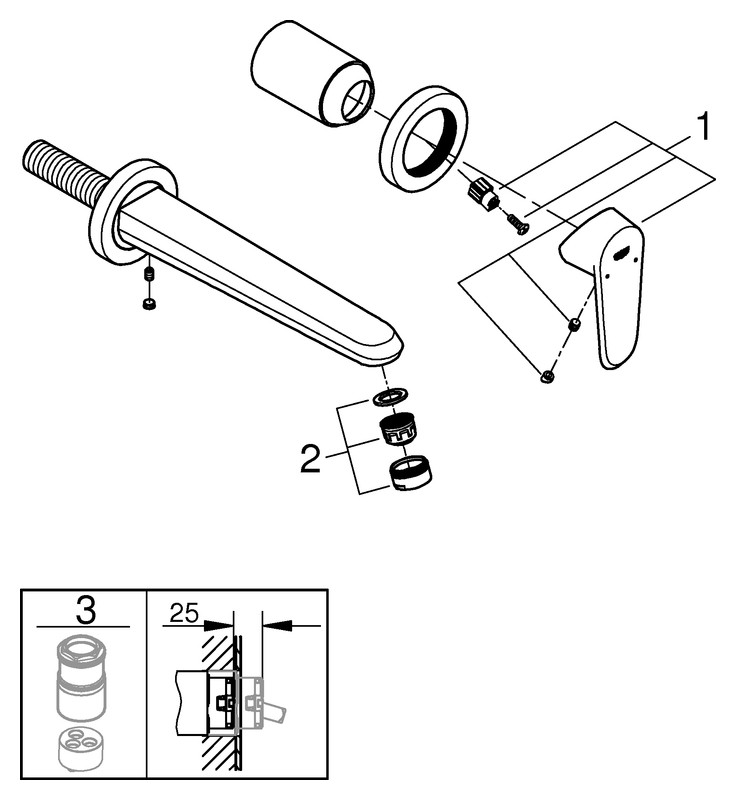 1

2

3

25