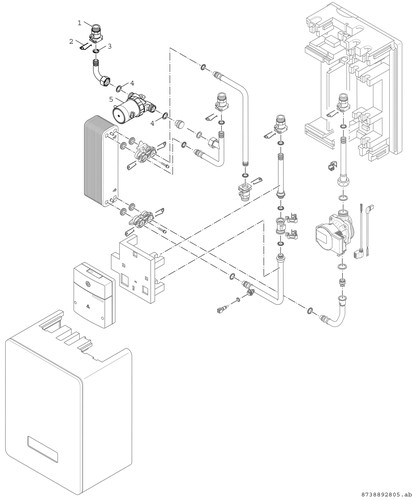 1
2
3
4
5
4
8738892805.ab