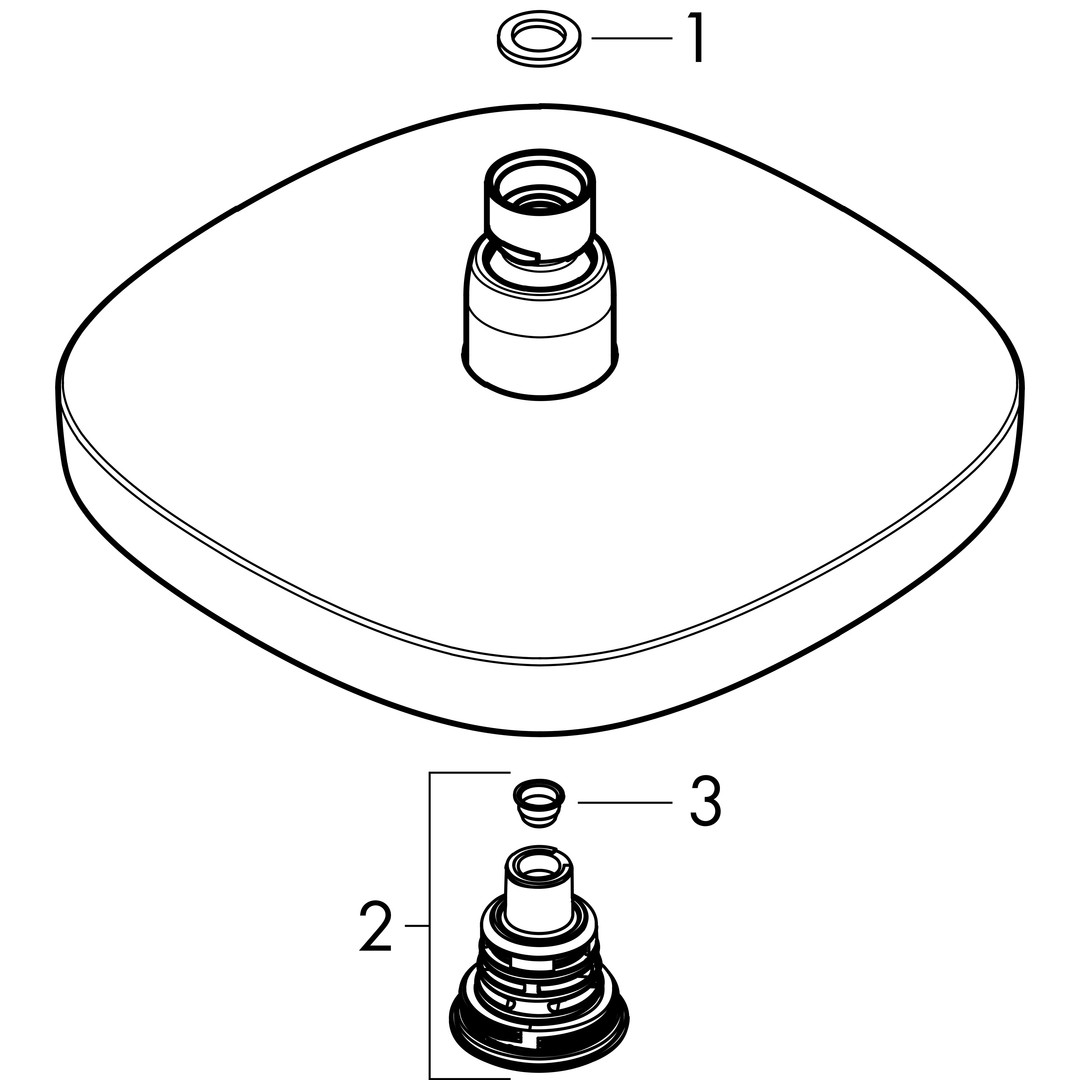 1

3

2