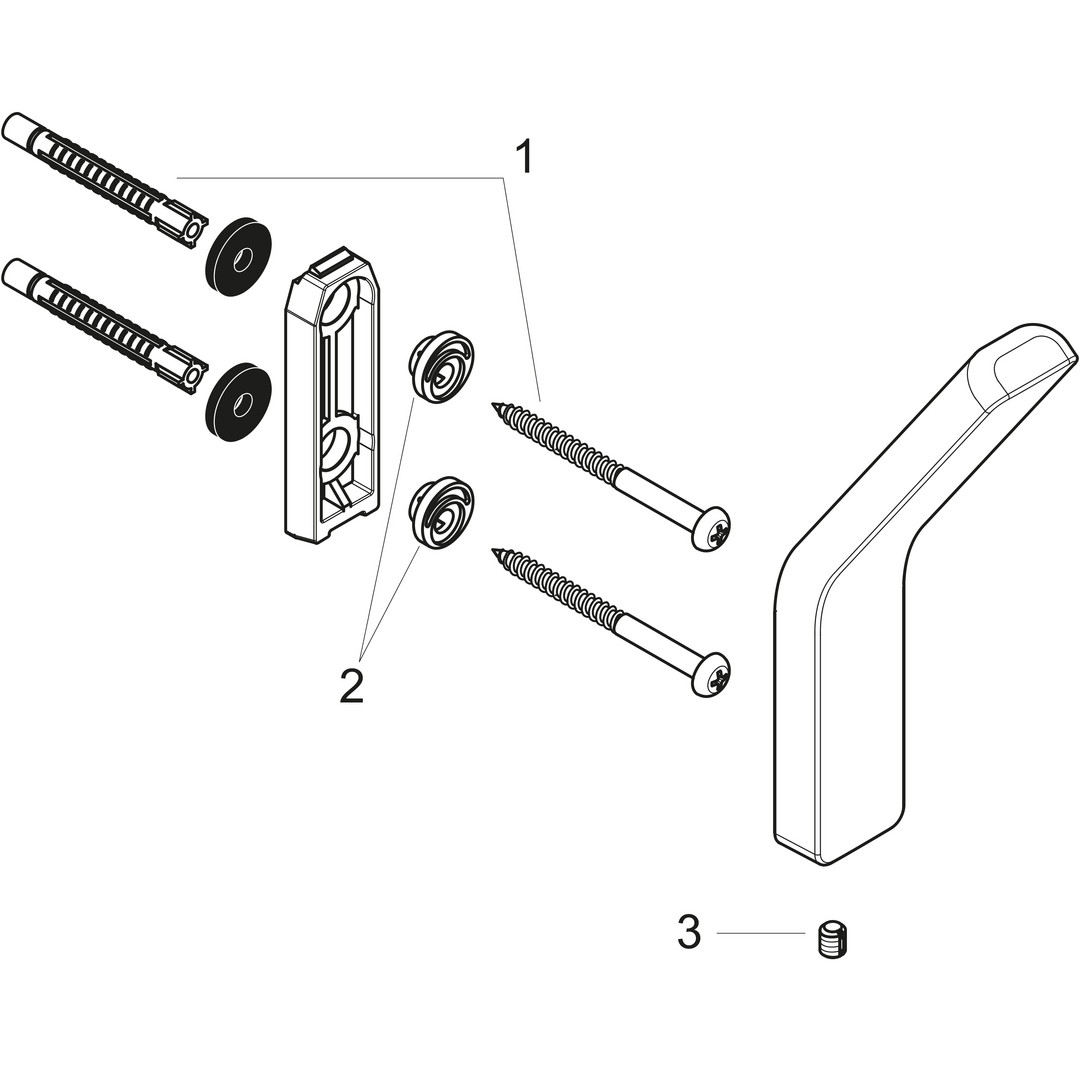 1

2

3