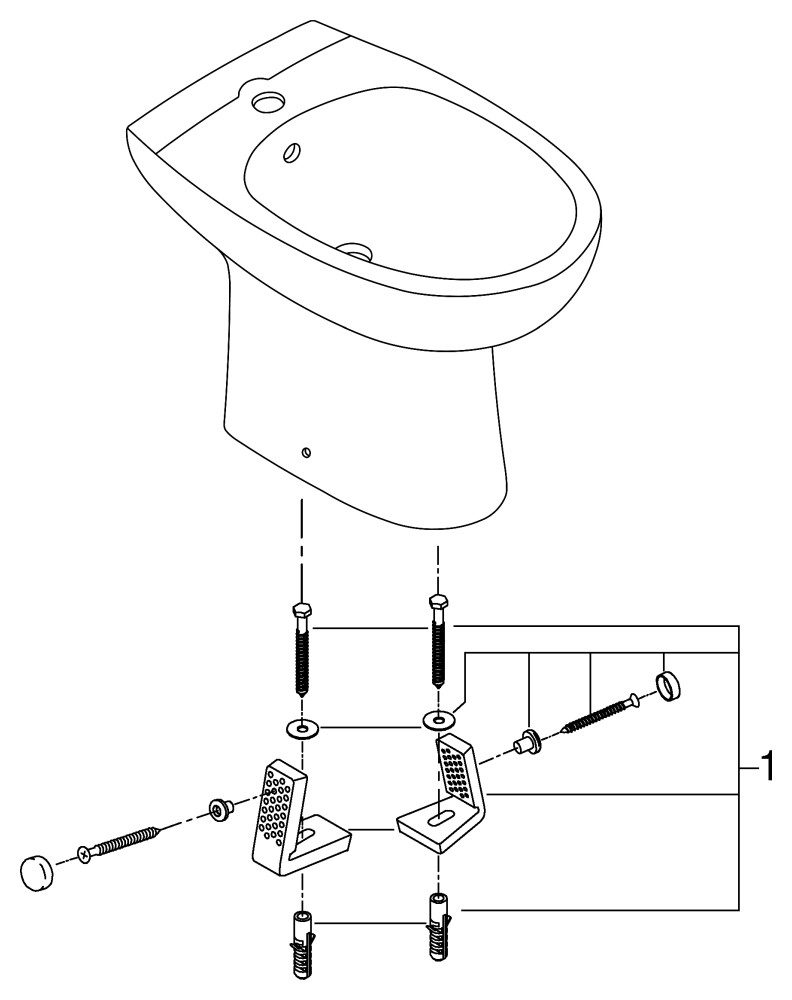 1