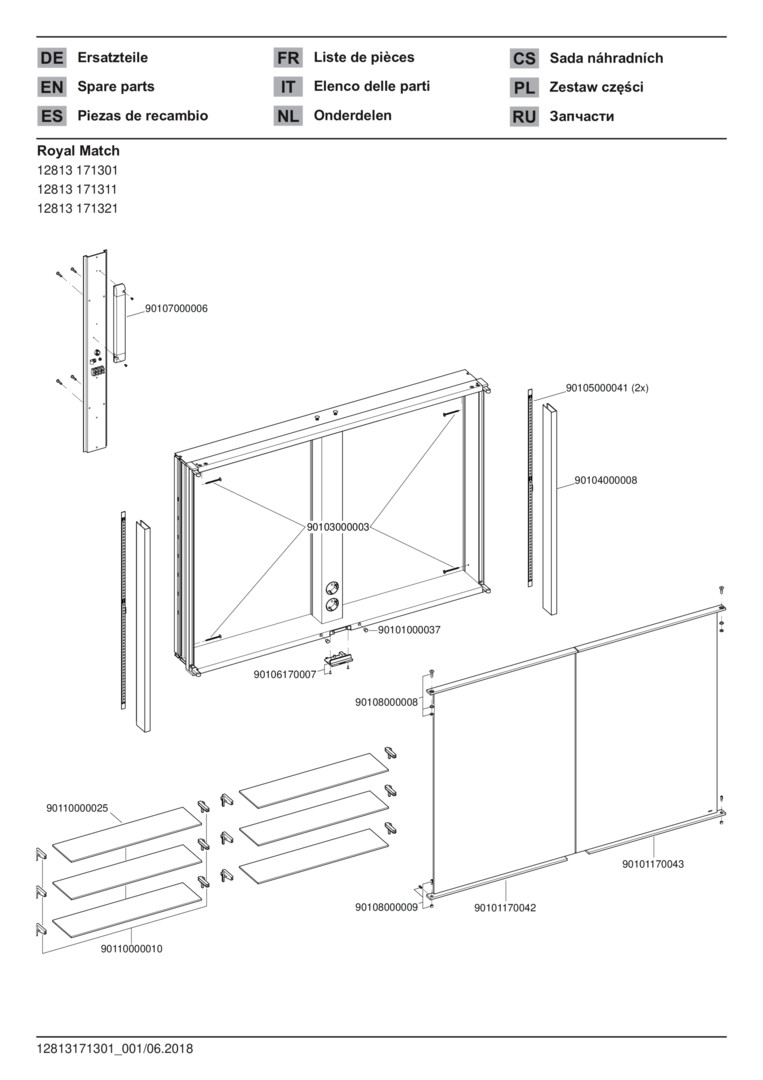 DE Ersatzteile
EN Spare parts
ES Piezas de recambio

FR Liste de pièces
IT Elenco delle parti
NL Onderdelen

CS Sada náhradních
PL Zestaw części
RU Запчасти

Royal Match
12813 171301
12813 171311
12813 171321

90107000006

90105000041 (2x)

90104000008

90103000003

90101000037

90106170007

90108000008

90110000025

90101170043

90108000009

90101170042

90110000010

12813171301_001/06.2018