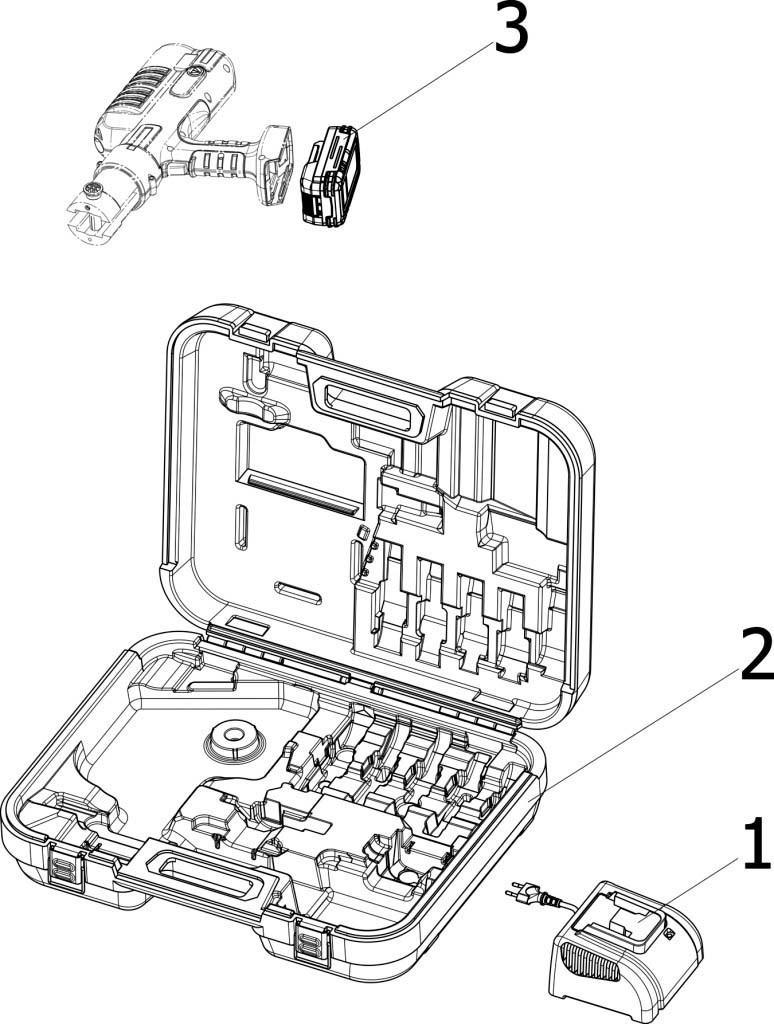 3

2

1