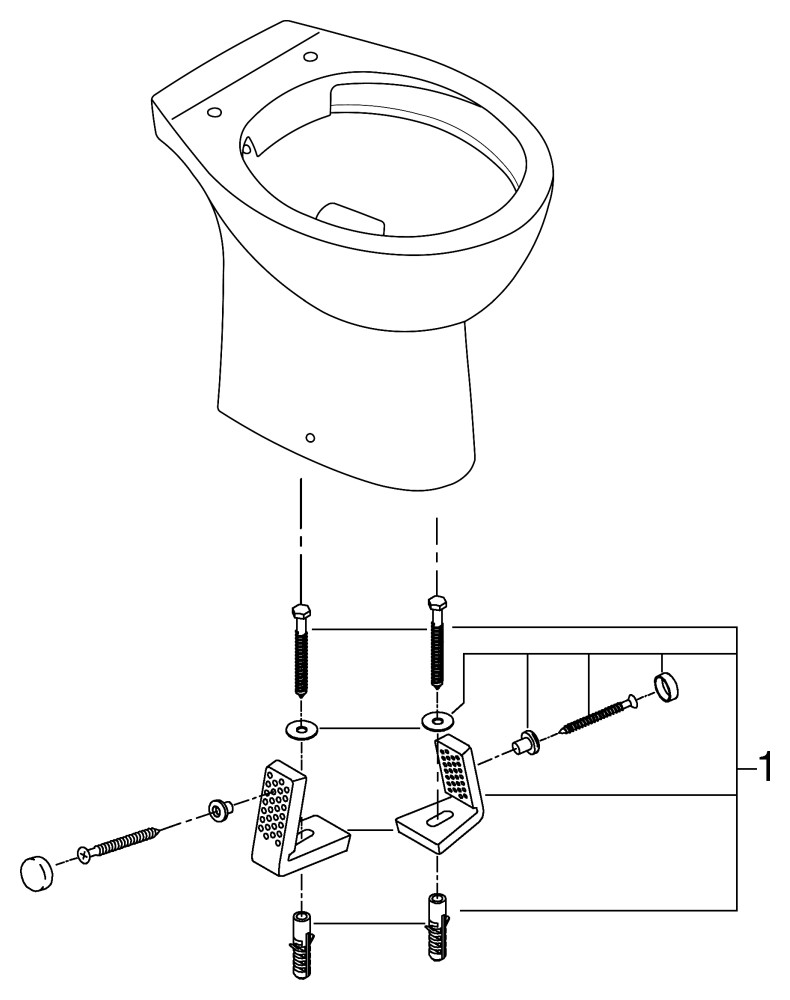 1