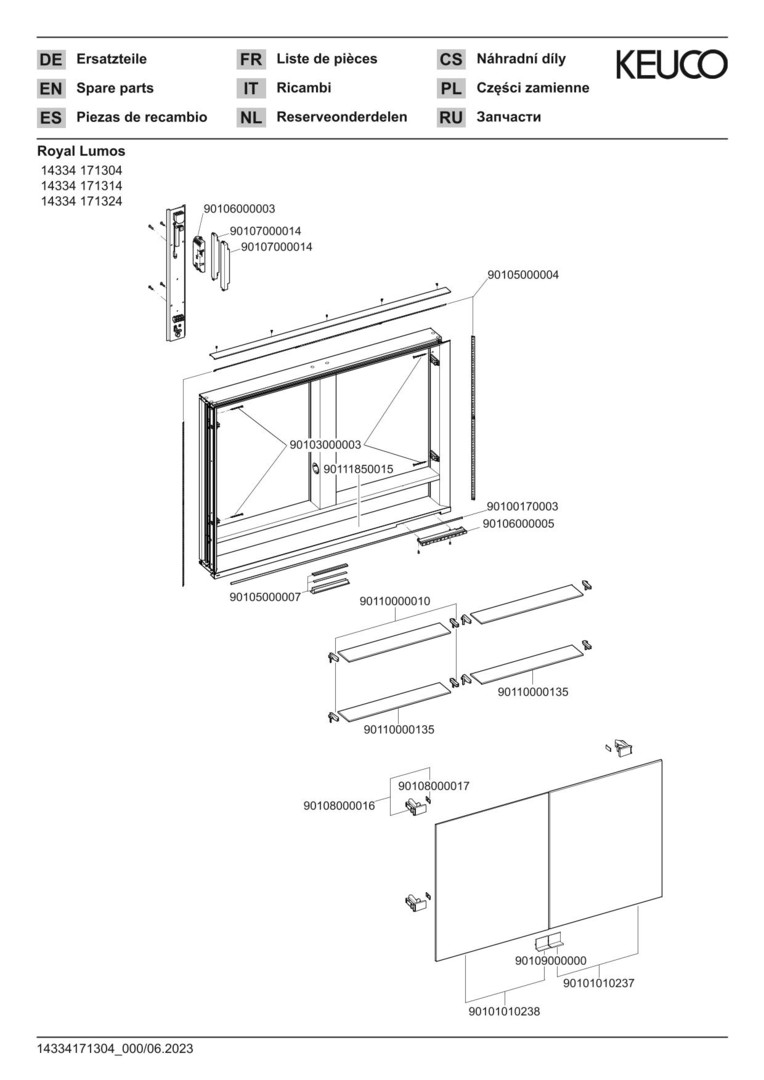 DE Ersatzteile
EN Spare parts
ES Piezas de recambio

FR Liste de pièces
IT Ricambi
NL Reserveonderdelen

CS Náhradní díly
PL Części zamienne
RU Запчасти

KEUCO

Royal Lumos
14334 171304
14334 171314
14334 171324

90106000003
90107000014
90107000014
90105000004
90103000003
90111850015
90100170003
90106000005
90105000007
90110000010
90110000135
90110000135
90108000017
90108000016
90109000000
90101010237
90101010238

14334171304_000/06.2023