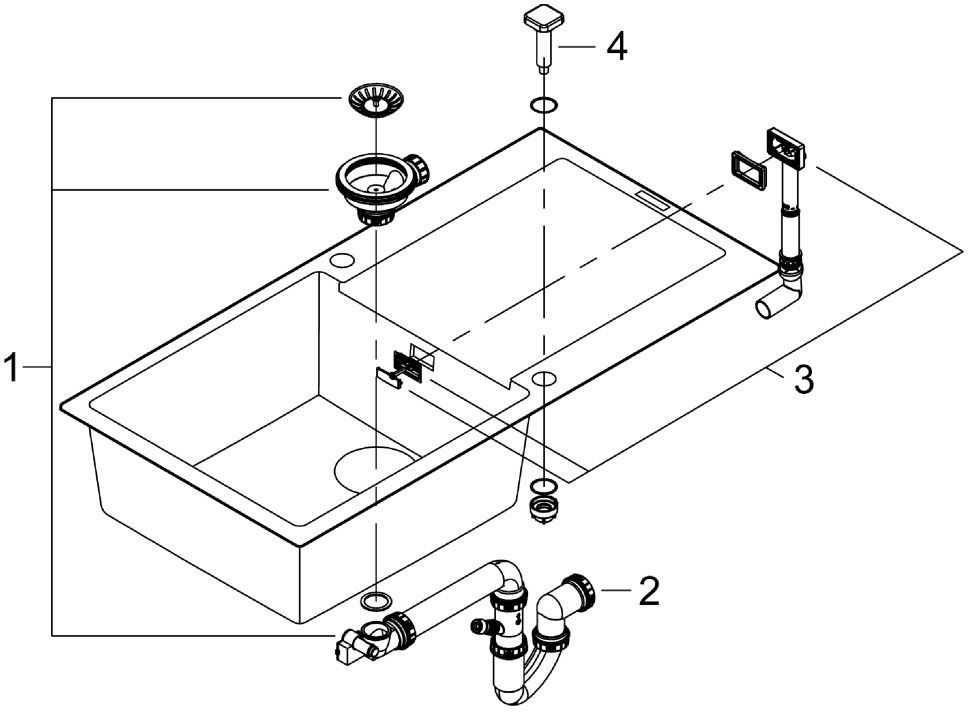 4
1
3
2