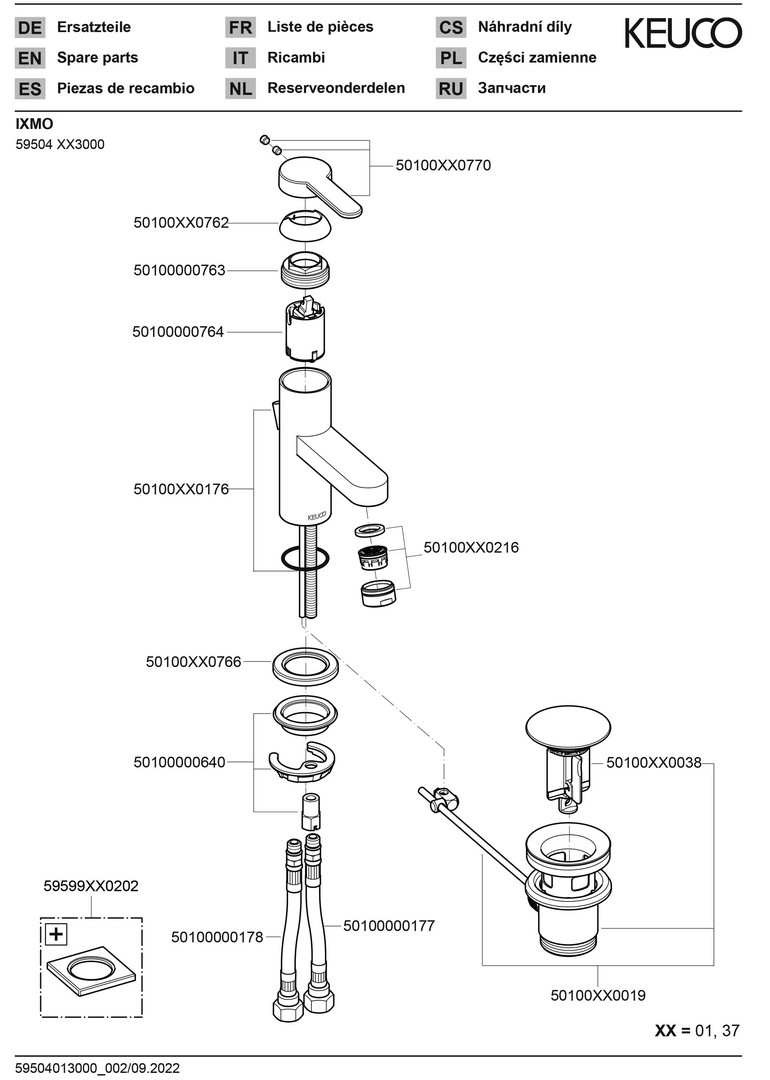 DE Ersatzteile
EN Spare parts
ES Piezas de recambio

FR Liste de pièces
IT Ricambi
NL Reserveonderdelen

CS Náhradní díly
PL Części zamienne
RU Запчасти

KEUCO

IXMO
59504 XX3000

50100XX0770
50100XX0762
50100000763
50100000764
50100XX0176
KEUCO
50100XX0216
50100XX0766
50100000640
50100XX0038
59599XX0202
50100000178
50100000177
50100XX0019

XX = 01, 37

59504013000_002/09.2022